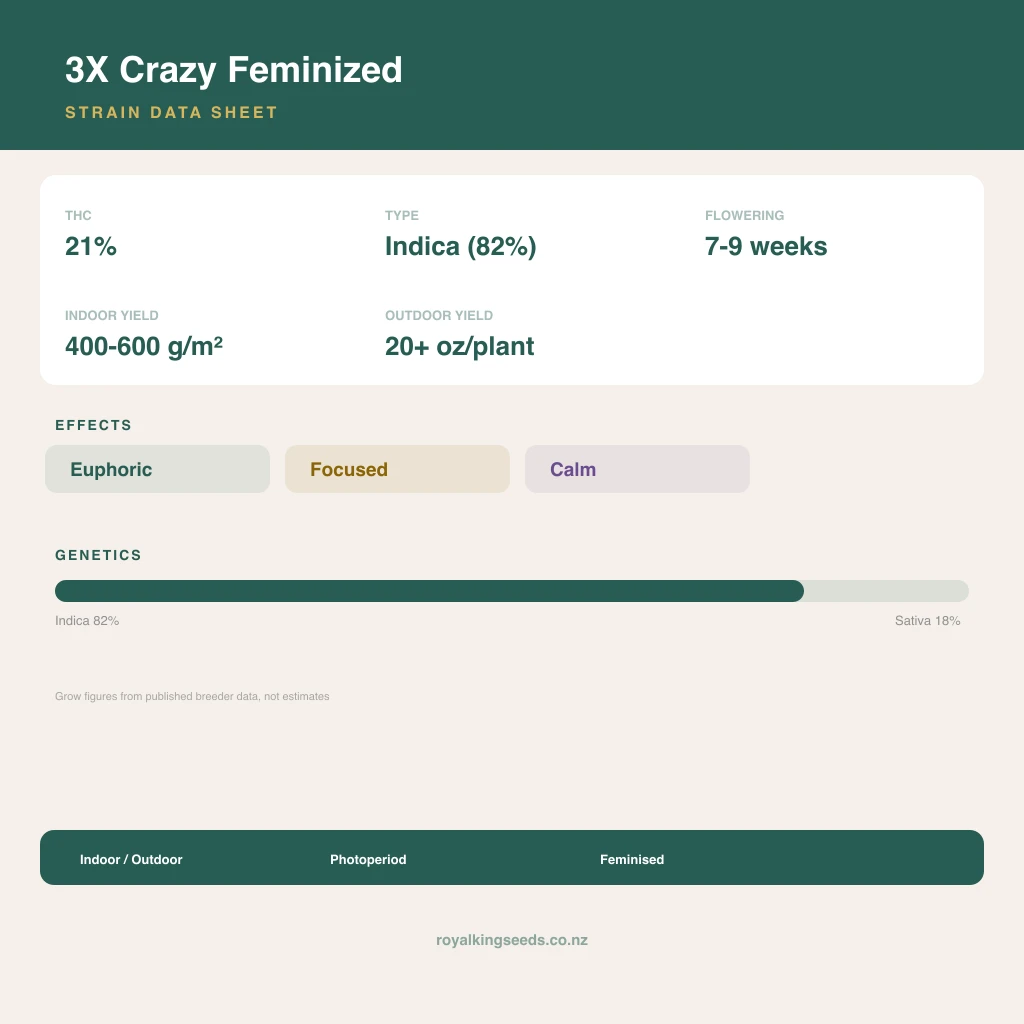 3X Crazy Feminized

STRAIN DATA SHEET

THC
21%

TYPE
Indica (82%)

FLOWERING
7-9 weeks

INDOOR YIELD
400-600 g/m²

OUTDOOR YIELD
20+ oz/plant

EFFECTS

Euphoric

Focused

Calm

GENETICS

Indica 82%

Sativa 18%

Grow figures from published breeder data, not estimates

Indoor / Outdoor

Photoperiod

Feminised

royalkingseeds.co.nz