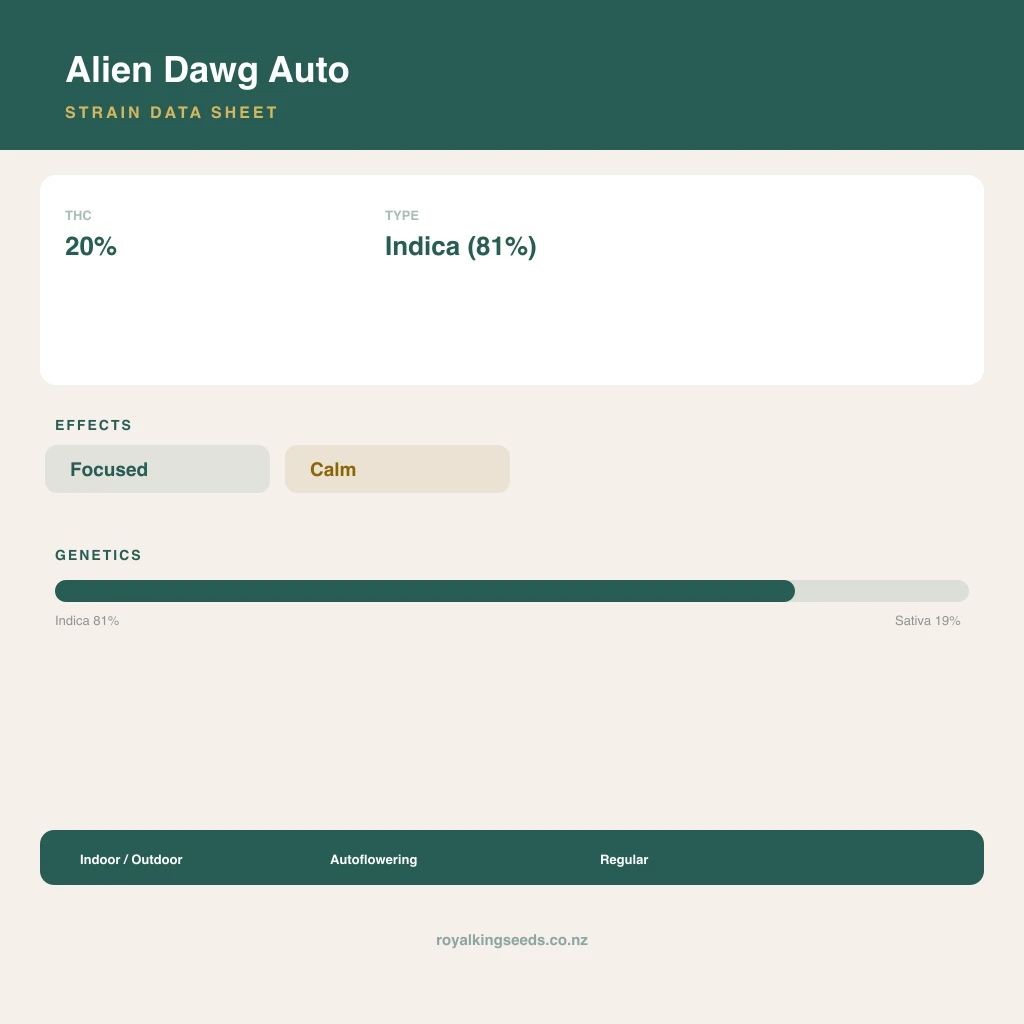 Alien Dawg Auto

STRAIN DATA SHEET

THC
20%

TYPE
Indica (81%)

EFFECTS

Focused

Calm

GENETICS

Indica 81%

Sativa 19%

Indoor / Outdoor

Autoflowering

Regular

royalkingseeds.co.nz