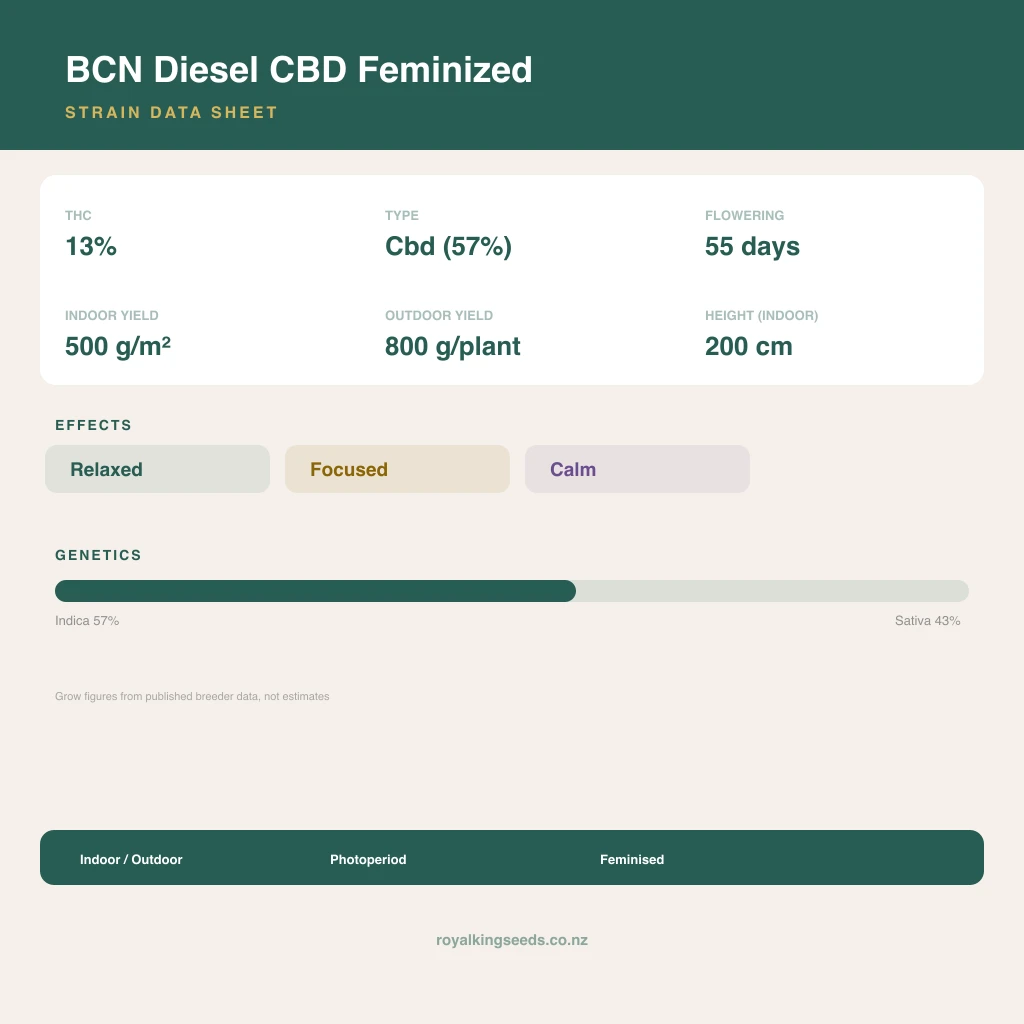 BCN Diesel CBD Feminized
STRAIN DATA SHEET

THC
13%

TYPE
Cbd (57%)

FLOWERING
55 days

INDOOR YIELD
500 g/m²

OUTDOOR YIELD
800 g/plant

HEIGHT (INDOOR)
200 cm

EFFECTS
Relaxed
Focused
Calm

GENETICS
Indica 57%
Sativa 43%

Grow figures from published breeder data, not estimates

Indoor / Outdoor
Photoperiod
Feminised

royalkingseeds.co.nz