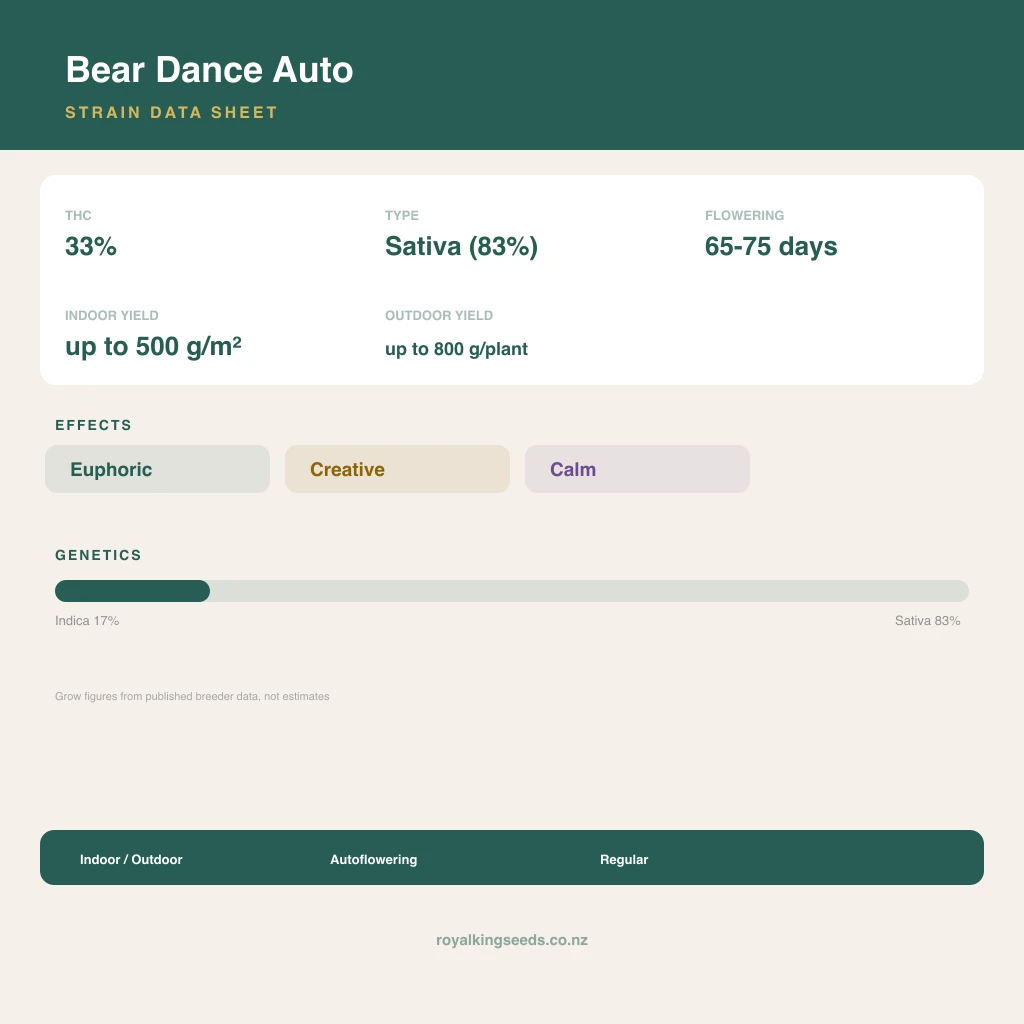 Bear Dance Auto

STRAIN DATA SHEET

THC
33%

TYPE
Sativa (83%)

FLOWERING
65-75 days

INDOOR YIELD
up to 500 g/m²

OUTDOOR YIELD
up to 800 g/plant

EFFECTS

Euphoric

Creative

Calm

GENETICS

Indica 17%

Sativa 83%

Grow figures from published breeder data, not estimates

Indoor / Outdoor

Autoflowering

Regular

royalkingseeds.co.nz