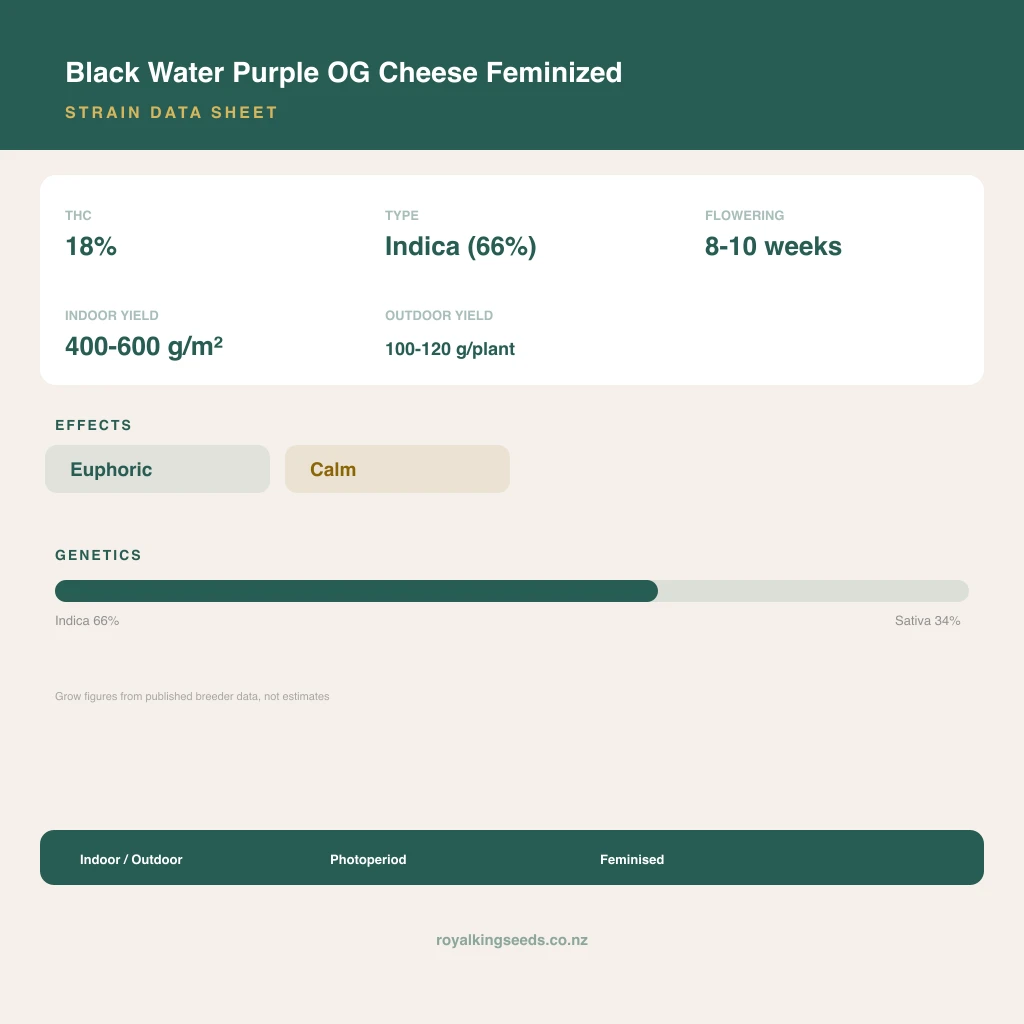 Black Water Purple OG Cheese Feminized

STRAIN DATA SHEET

THC
18%

TYPE
Indica (66%)

FLOWERING
8-10 weeks

INDOOR YIELD
400-600 g/m²

OUTDOOR YIELD
100-120 g/plant

EFFECTS

Euphoric

Calm

GENETICS

Indica 66%

Sativa 34%

Grow figures from published breeder data, not estimates

Indoor / Outdoor

Photoperiod

Feminised

royalkingseeds.co.nz