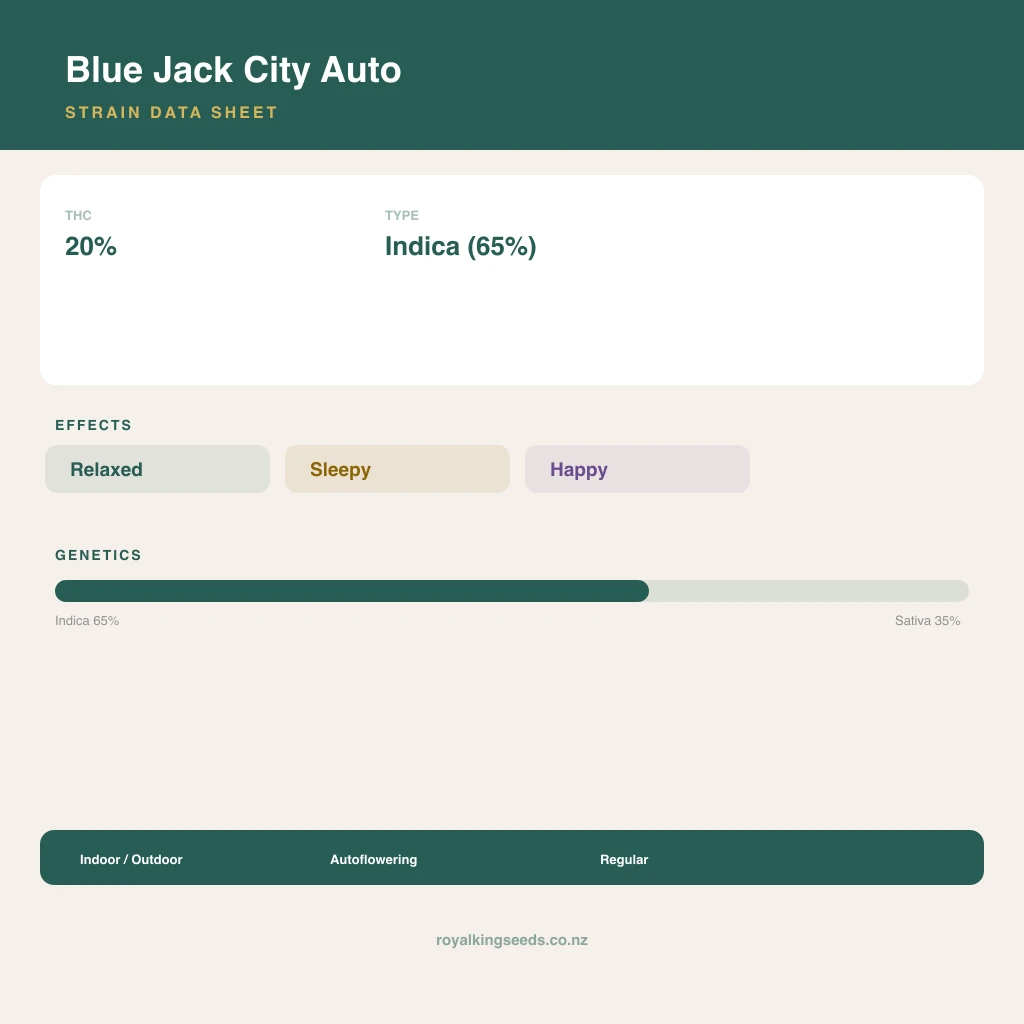 Blue Jack City Auto
STRAIN DATA SHEET

THC
20%

TYPE
Indica (65%)

EFFECTS
Relaxed
Sleepy
Happy

GENETICS
Indica 65%
Sativa 35%

Indoor / Outdoor
Autoflowering
Regular

royalkingseeds.co.nz