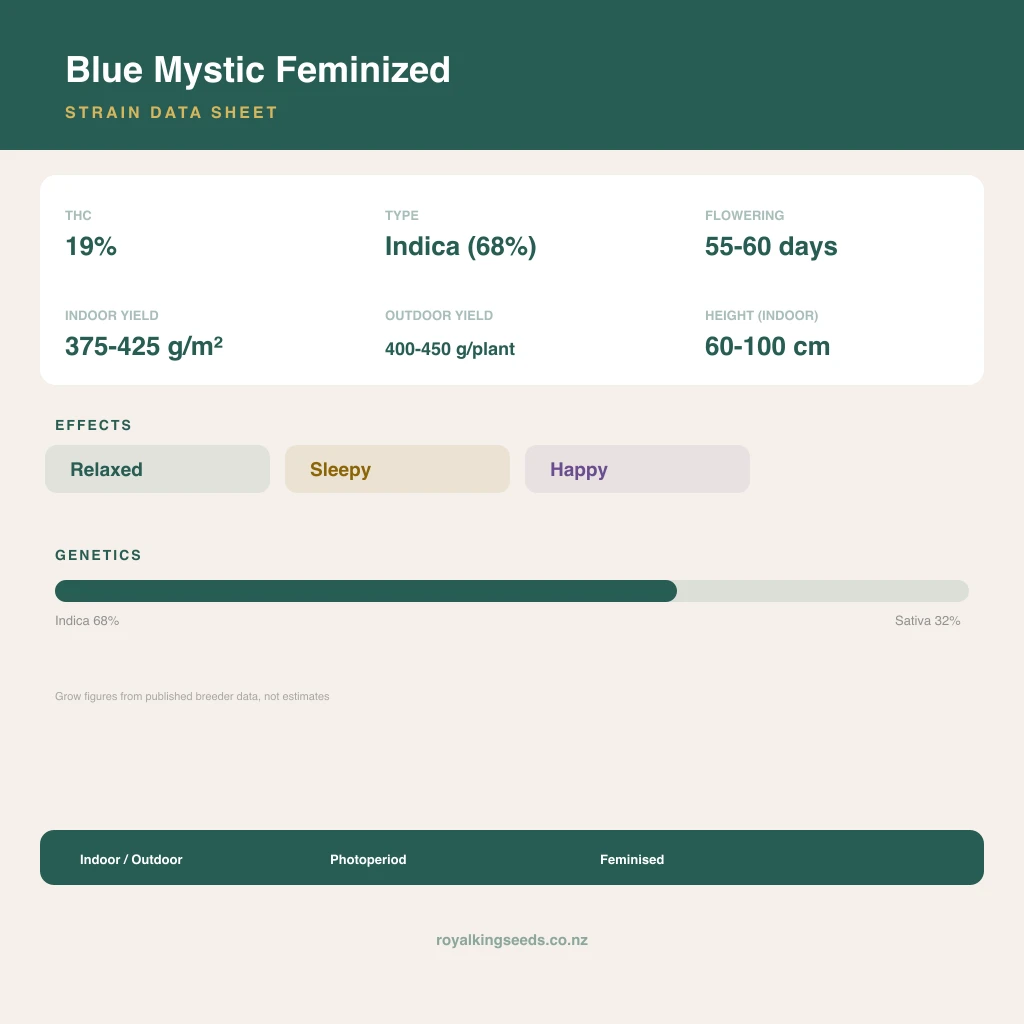 Blue Mystic Feminized

STRAIN DATA SHEET

THC
19%

TYPE
Indica (68%)

FLOWERING
55-60 days

INDOOR YIELD
375-425 g/m²

OUTDOOR YIELD
400-450 g/plant

HEIGHT (INDOOR)
60-100 cm

EFFECTS

Relaxed

Sleepy

Happy

GENETICS

Indica 68%

Sativa 32%

Grow figures from published breeder data, not estimates

Indoor / Outdoor

Photoperiod

Feminised

royalkingseeds.co.nz