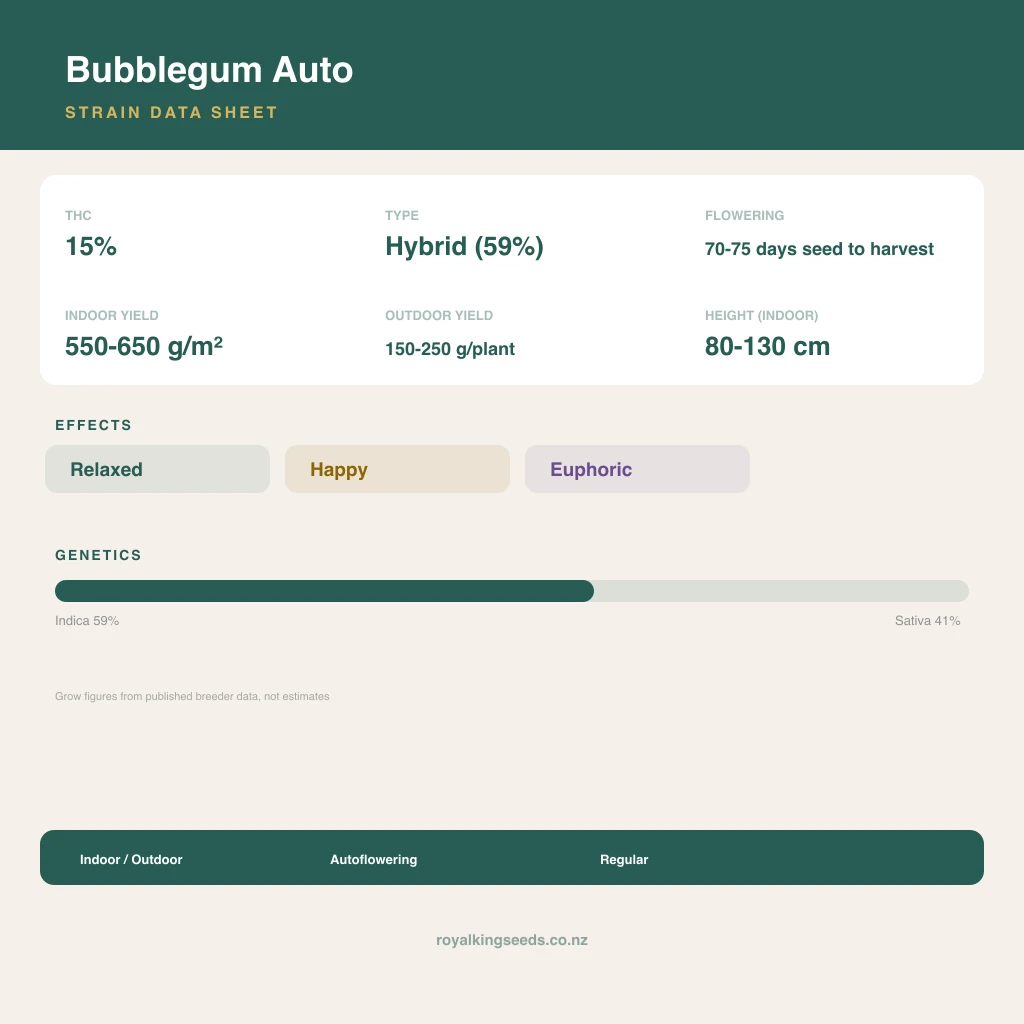 Bubblegum Auto

STRAIN DATA SHEET

THC
15%

TYPE
Hybrid (59%)

FLOWERING
70-75 days seed to harvest

INDOOR YIELD
550-650 g/m²

OUTDOOR YIELD
150-250 g/plant

HEIGHT (INDOOR)
80-130 cm

EFFECTS

Relaxed

Happy

Euphoric

GENETICS

Indica 59%

Sativa 41%

Grow figures from published breeder data, not estimates

Indoor / Outdoor

Autoflowering

Regular

royalkingseeds.co.nz