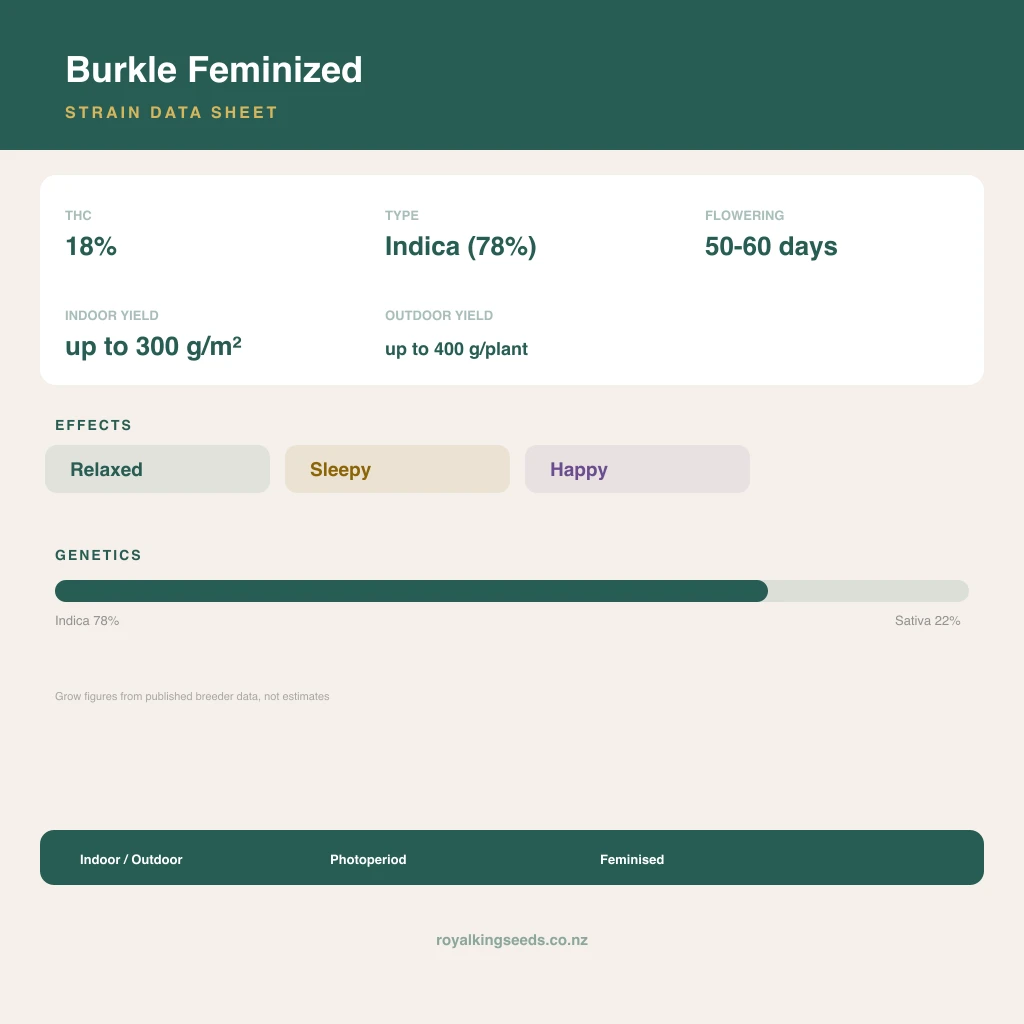 Burkle Feminized

STRAIN DATA SHEET

THC
18%

TYPE
Indica (78%)

FLOWERING
50-60 days

INDOOR YIELD
up to 300 g/m²

OUTDOOR YIELD
up to 400 g/plant

EFFECTS

Relaxed

Sleepy

Happy

GENETICS

Indica 78%

Sativa 22%

Grow figures from published breeder data, not estimates

Indoor / Outdoor

Photoperiod

Feminised

royalkingseeds.co.nz