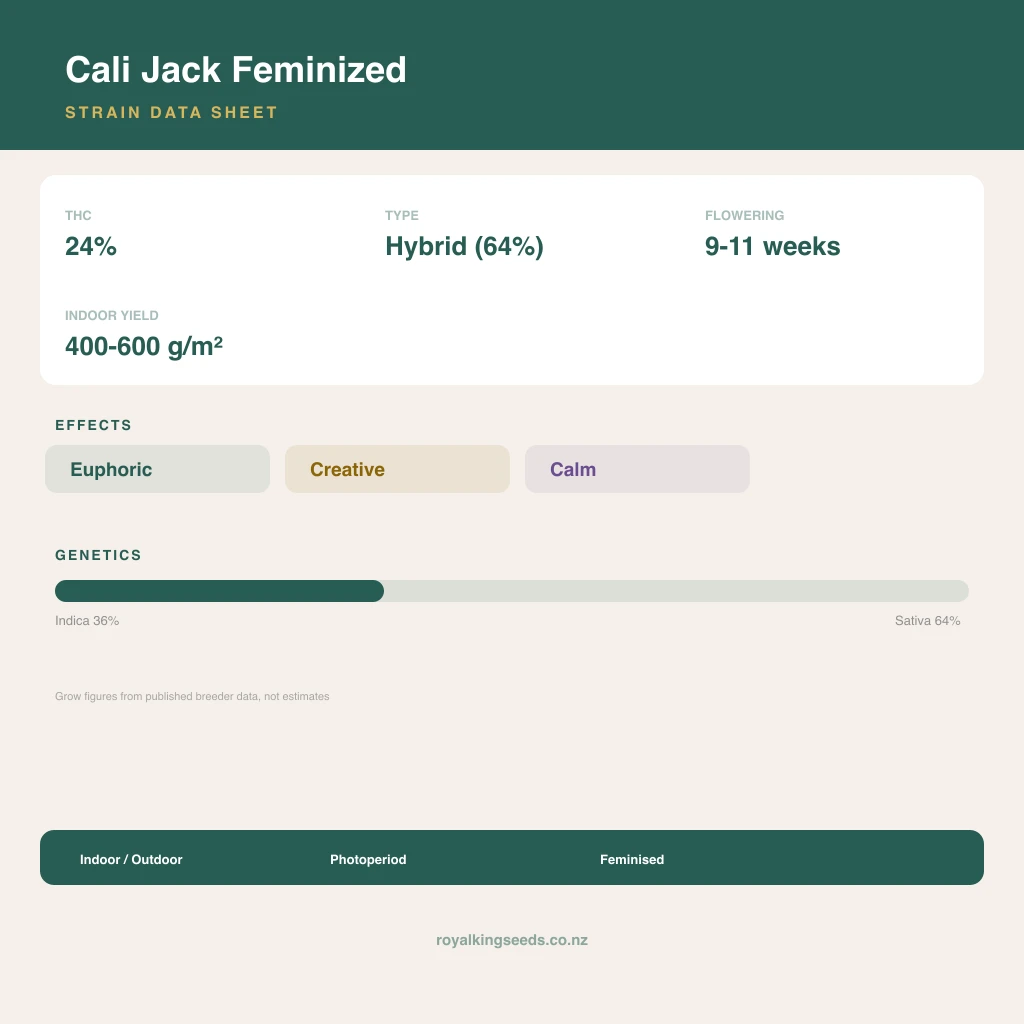 Cali Jack Feminized

STRAIN DATA SHEET

THC
24%

TYPE
Hybrid (64%)

FLOWERING
9-11 weeks

INDOOR YIELD
400-600 g/m²

EFFECTS

Euphoric

Creative

Calm

GENETICS

Indica 36%

Sativa 64%

Grow figures from published breeder data, not estimates

Indoor / Outdoor

Photoperiod

Feminised

royalkingseeds.co.nz