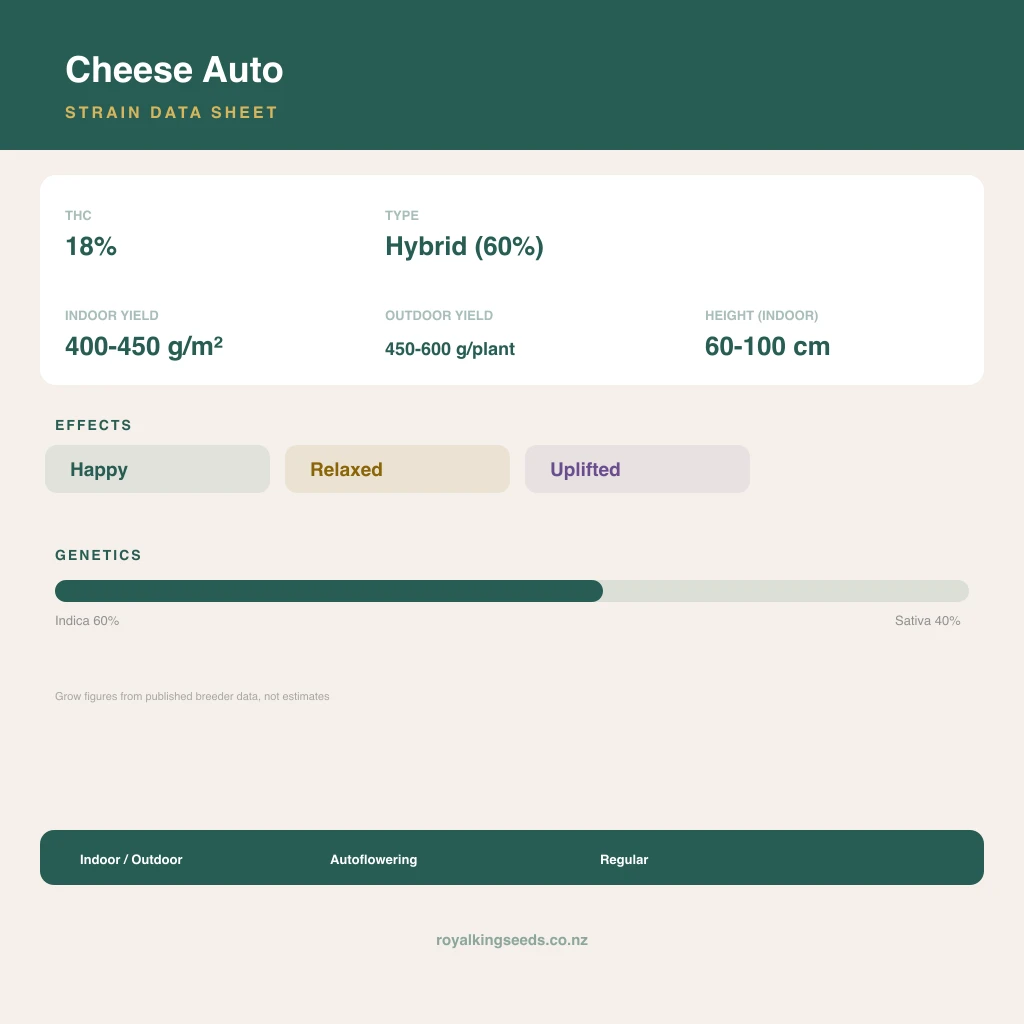 Cheese Auto

STRAIN DATA SHEET

THC
18%

TYPE
Hybrid (60%)

INDOOR YIELD
400-450 g/m²

OUTDOOR YIELD
450-600 g/plant

HEIGHT (INDOOR)
60-100 cm

EFFECTS

Happy

Relaxed

Uplifted

GENETICS

Indica 60%

Sativa 40%

Grow figures from published breeder data, not estimates

Indoor / Outdoor

Autoflowering

Regular

royalkingseeds.co.nz