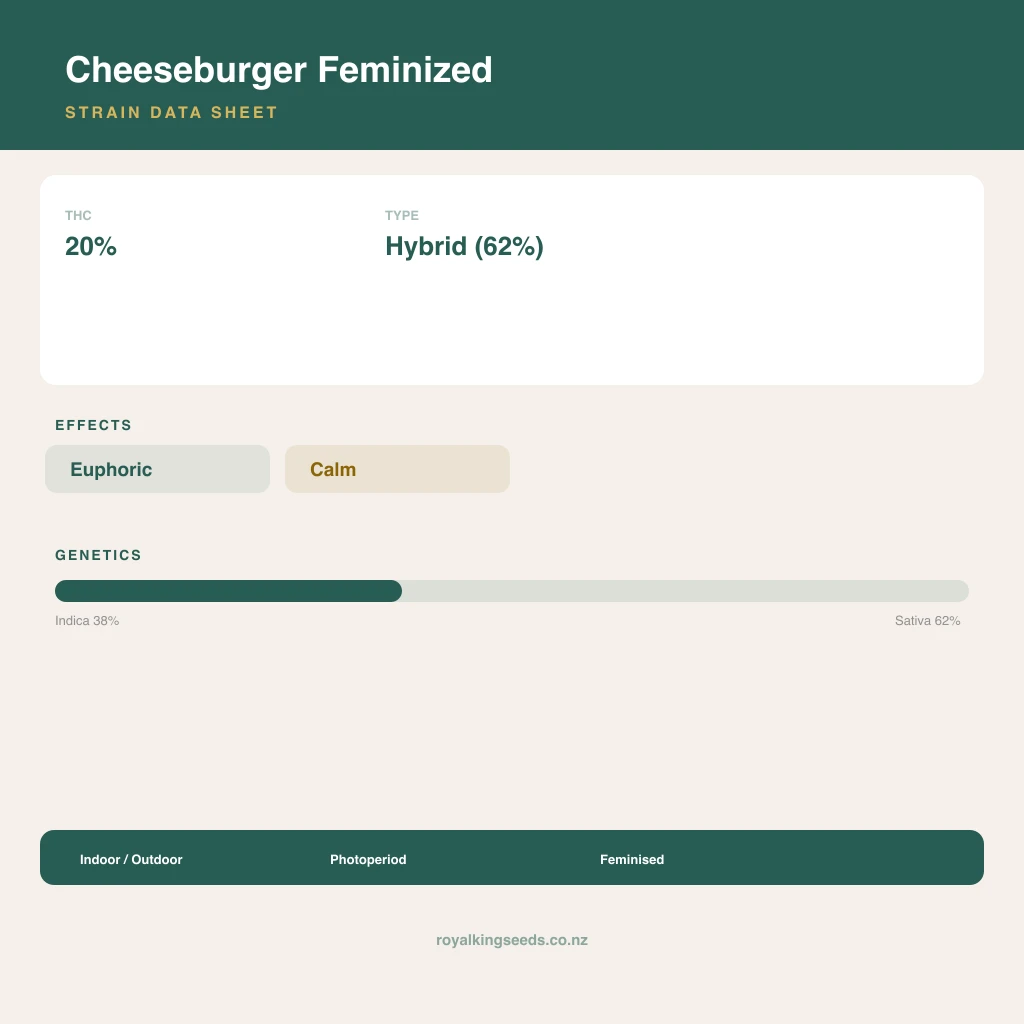 Cheeseburger Feminized

STRAIN DATA SHEET

THC
20%

TYPE
Hybrid (62%)

EFFECTS

Euphoric

Calm

GENETICS

Indica 38%

Sativa 62%

Indoor / Outdoor

Photoperiod

Feminised

royalkingseeds.co.nz