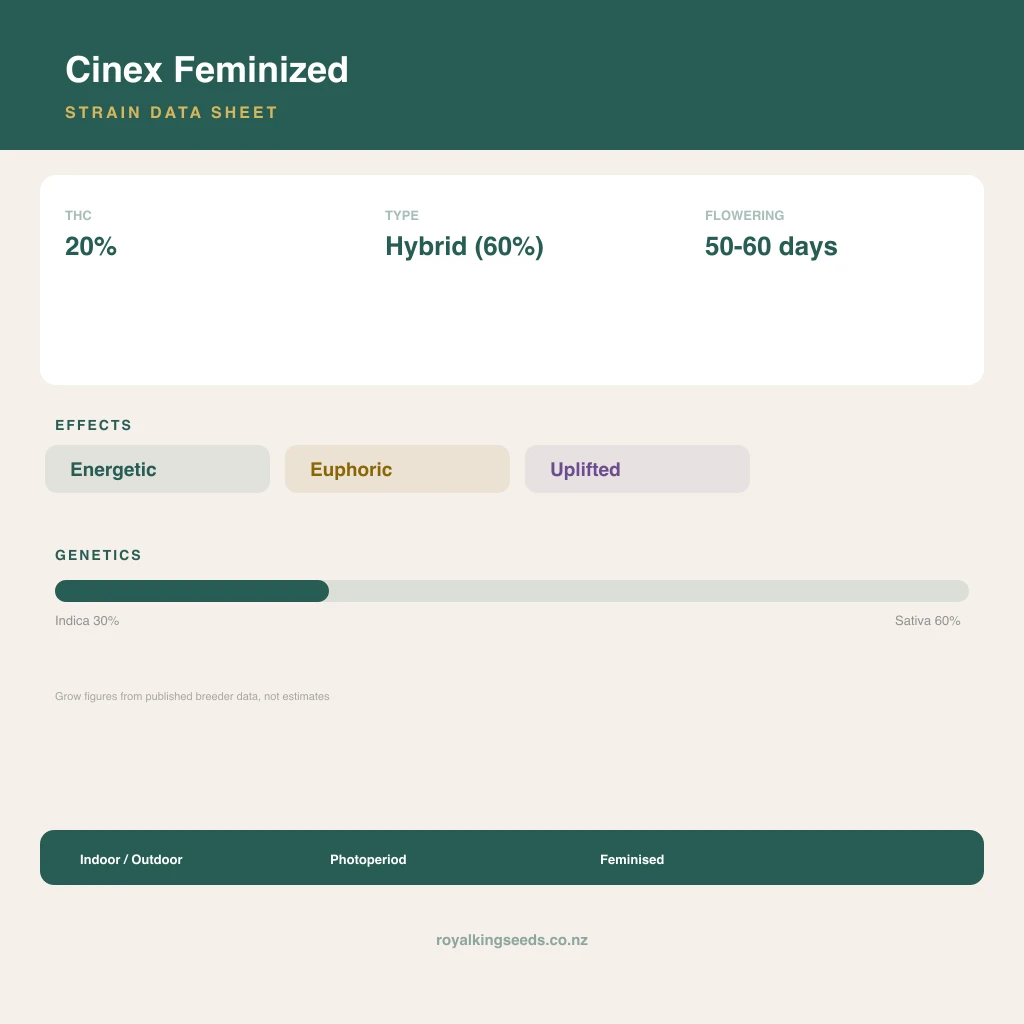 Cinex Feminized

STRAIN DATA SHEET

THC
20%

TYPE
Hybrid (60%)

FLOWERING
50-60 days

EFFECTS

Energetic

Euphoric

Uplifted

GENETICS

Indica 30%

Sativa 60%

Grow figures from published breeder data, not estimates

Indoor / Outdoor

Photoperiod

Feminised

royalkingseeds.co.nz