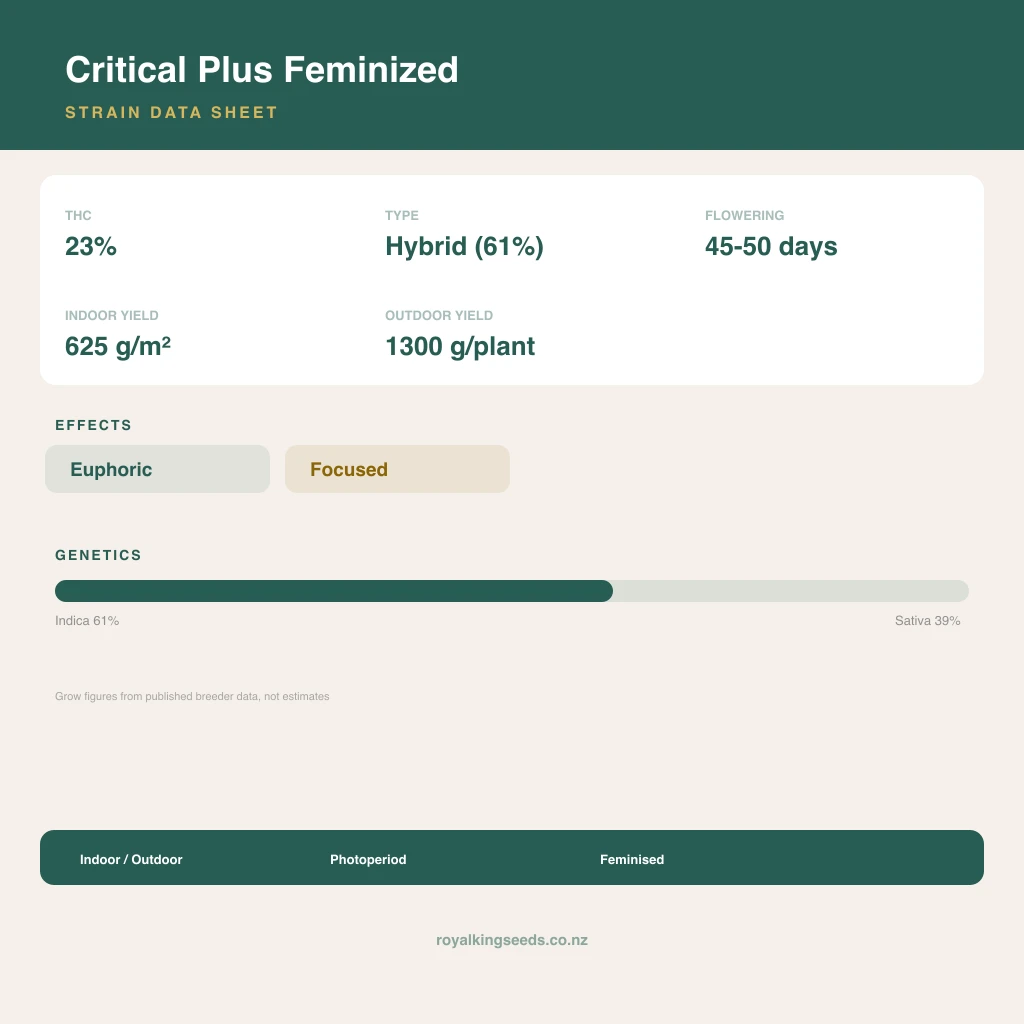 Critical Plus Feminized

STRAIN DATA SHEET

THC
23%

TYPE
Hybrid (61%)

FLOWERING
45-50 days

INDOOR YIELD
625 g/m²

OUTDOOR YIELD
1300 g/plant

EFFECTS

Euphoric

Focused

GENETICS

Indica 61%

Sativa 39%

Grow figures from published breeder data, not estimates

Indoor / Outdoor

Photoperiod

Feminised

royalkingseeds.co.nz