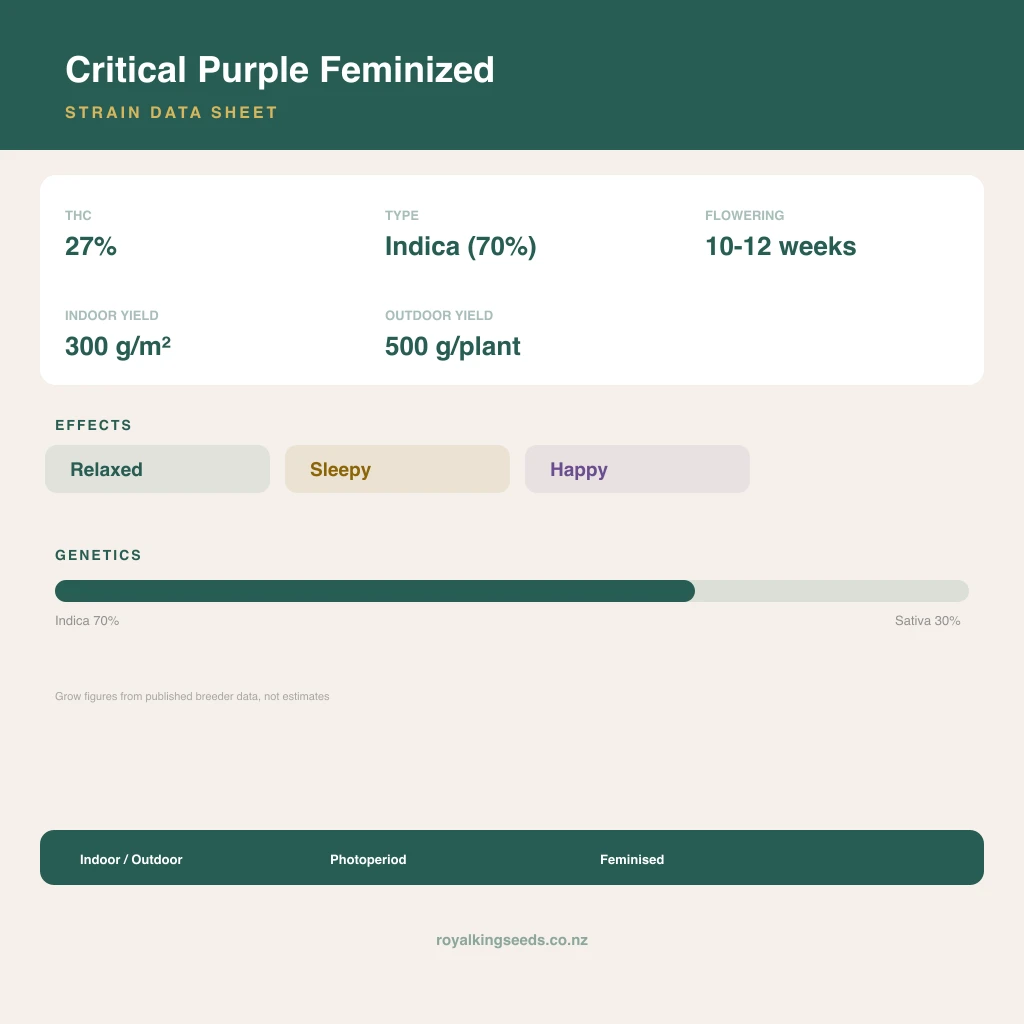 Critical Purple Feminized
STRAIN DATA SHEET

THC
27%

TYPE
Indica (70%)

FLOWERING
10-12 weeks

INDOOR YIELD
300 g/m²

OUTDOOR YIELD
500 g/plant

EFFECTS
Relaxed
Sleepy
Happy

GENETICS
Indica 70%
Sativa 30%

Grow figures from published breeder data, not estimates

Indoor / Outdoor
Photoperiod
Feminised

royalkingseeds.co.nz