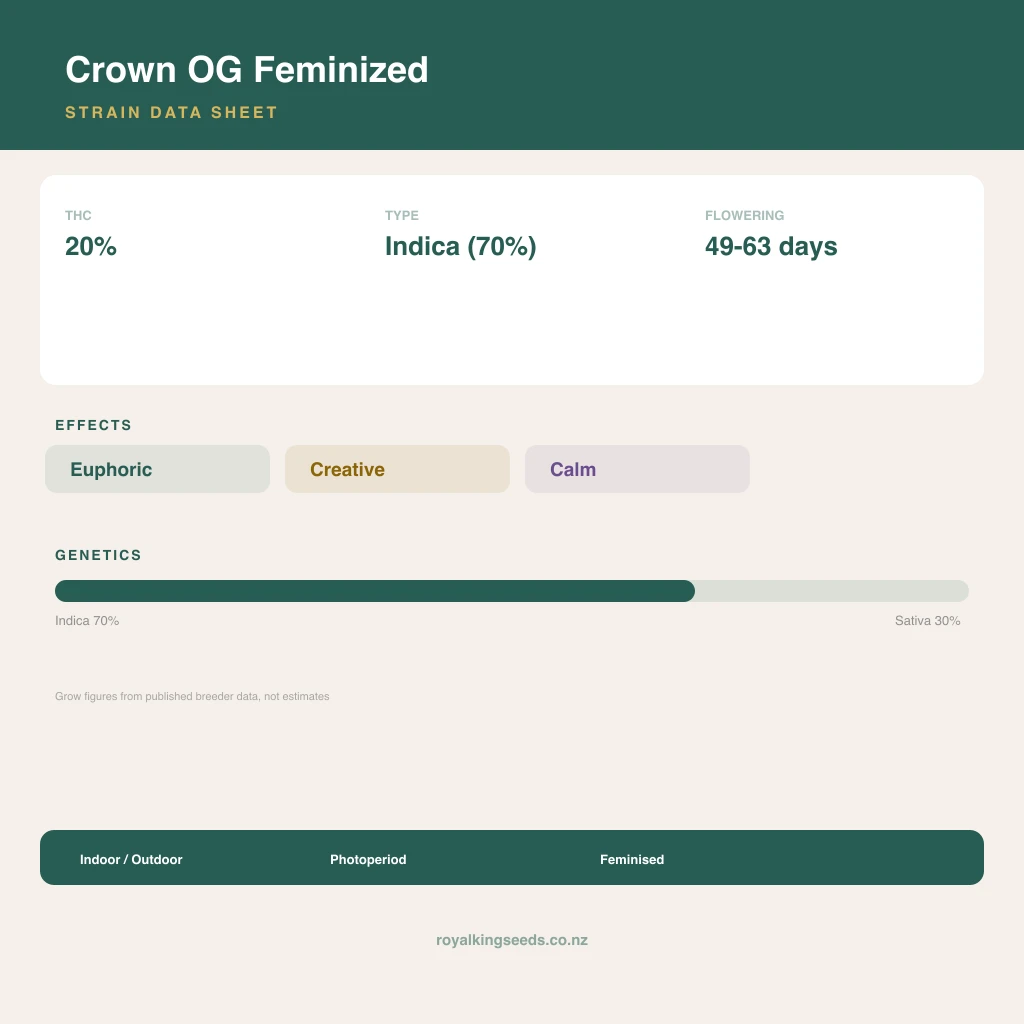 Crown OG Feminized
STRAIN DATA SHEET

THC
20%

TYPE
Indica (70%)

FLOWERING
49-63 days

EFFECTS
Euphoric
Creative
Calm

GENETICS
Indica 70%
Sativa 30%

Grow figures from published breeder data, not estimates

Indoor / Outdoor
Photoperiod
Feminised

royalkingseeds.co.nz