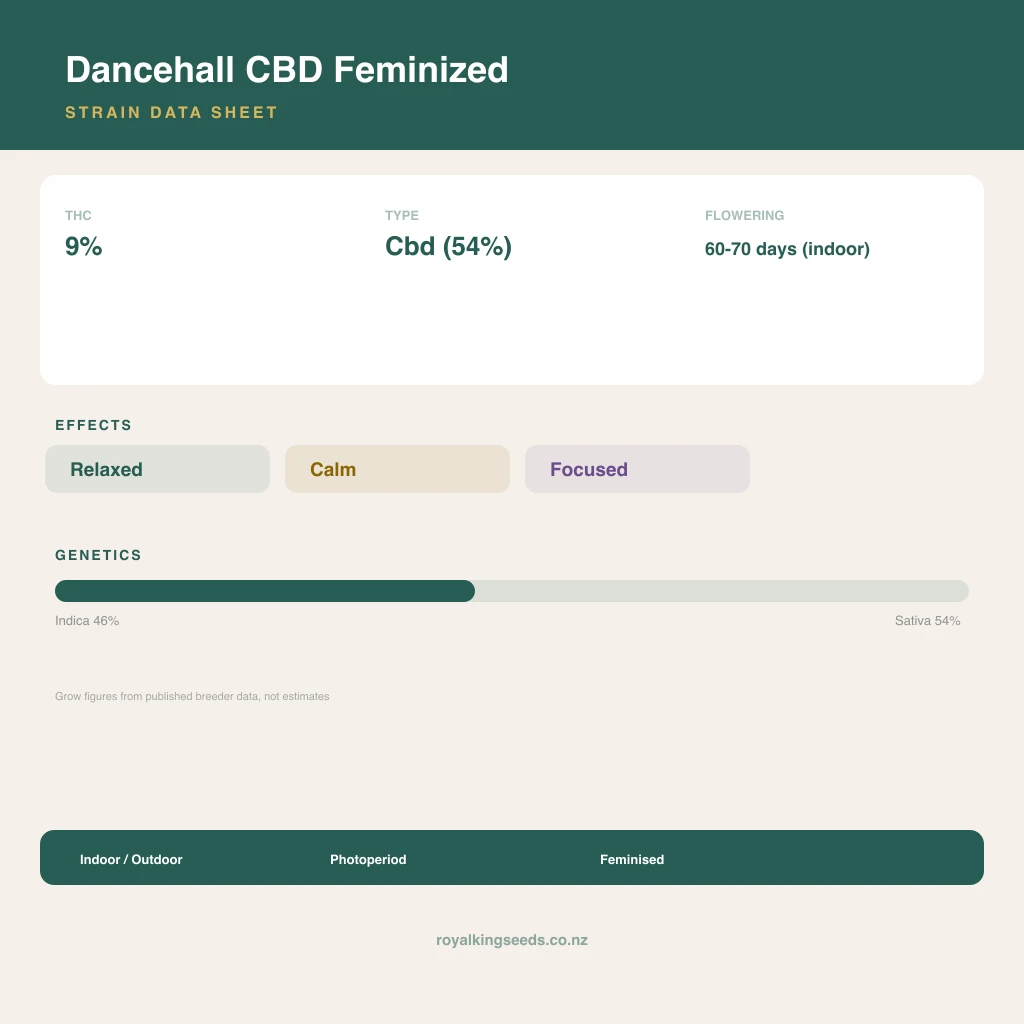 Dancehall CBD Feminized

STRAIN DATA SHEET

THC
9%

TYPE
Cbd (54%)

FLOWERING
60-70 days (indoor)

EFFECTS

Relaxed

Calm

Focused

GENETICS

Indica 46%

Sativa 54%

Grow figures from published breeder data, not estimates

Indoor / Outdoor

Photoperiod

Feminised

royalkingseeds.co.nz