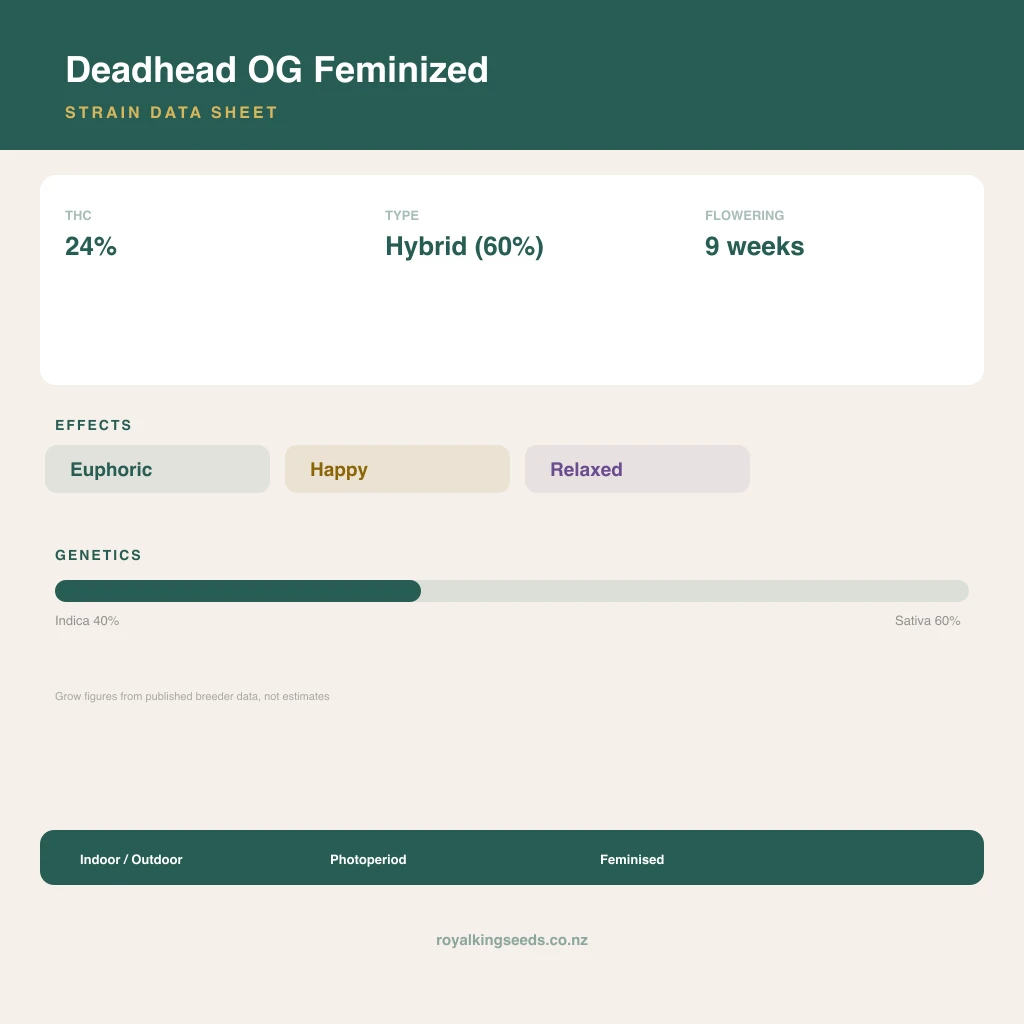 Deadhead OG Feminized

STRAIN DATA SHEET

THC
24%

TYPE
Hybrid (60%)

FLOWERING
9 weeks

EFFECTS

Euphoric

Happy

Relaxed

GENETICS

Indica 40%

Sativa 60%

Grow figures from published breeder data, not estimates

Indoor / Outdoor

Photoperiod

Feminised

royalkingseeds.co.nz