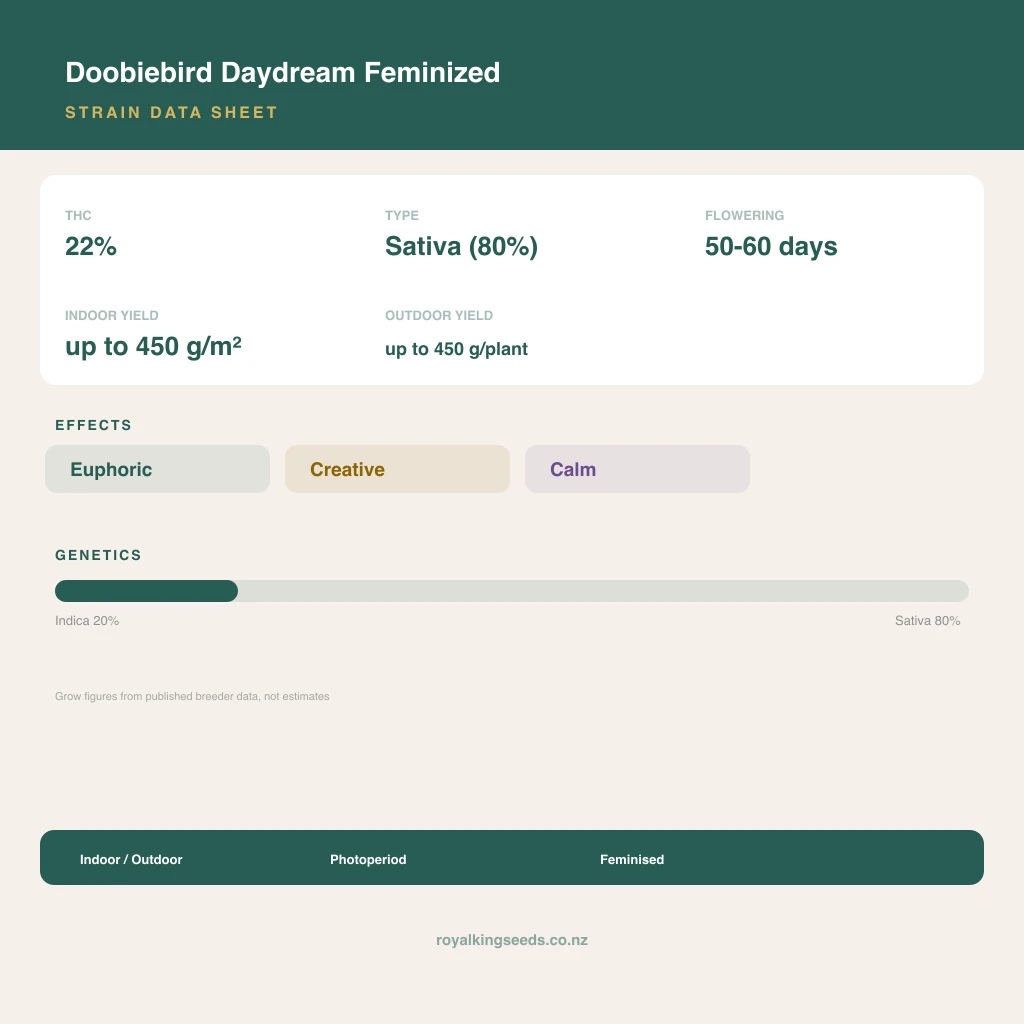 Doobiebird Daydream Feminized

STRAIN DATA SHEET

THC
22%

TYPE
Sativa (80%)

FLOWERING
50-60 days

INDOOR YIELD
up to 450 g/m²

OUTDOOR YIELD
up to 450 g/plant

EFFECTS

Euphoric

Creative

Calm

GENETICS

Indica 20%

Sativa 80%

Grow figures from published breeder data, not estimates

Indoor / Outdoor

Photoperiod

Feminised

royalkingseeds.co.nz