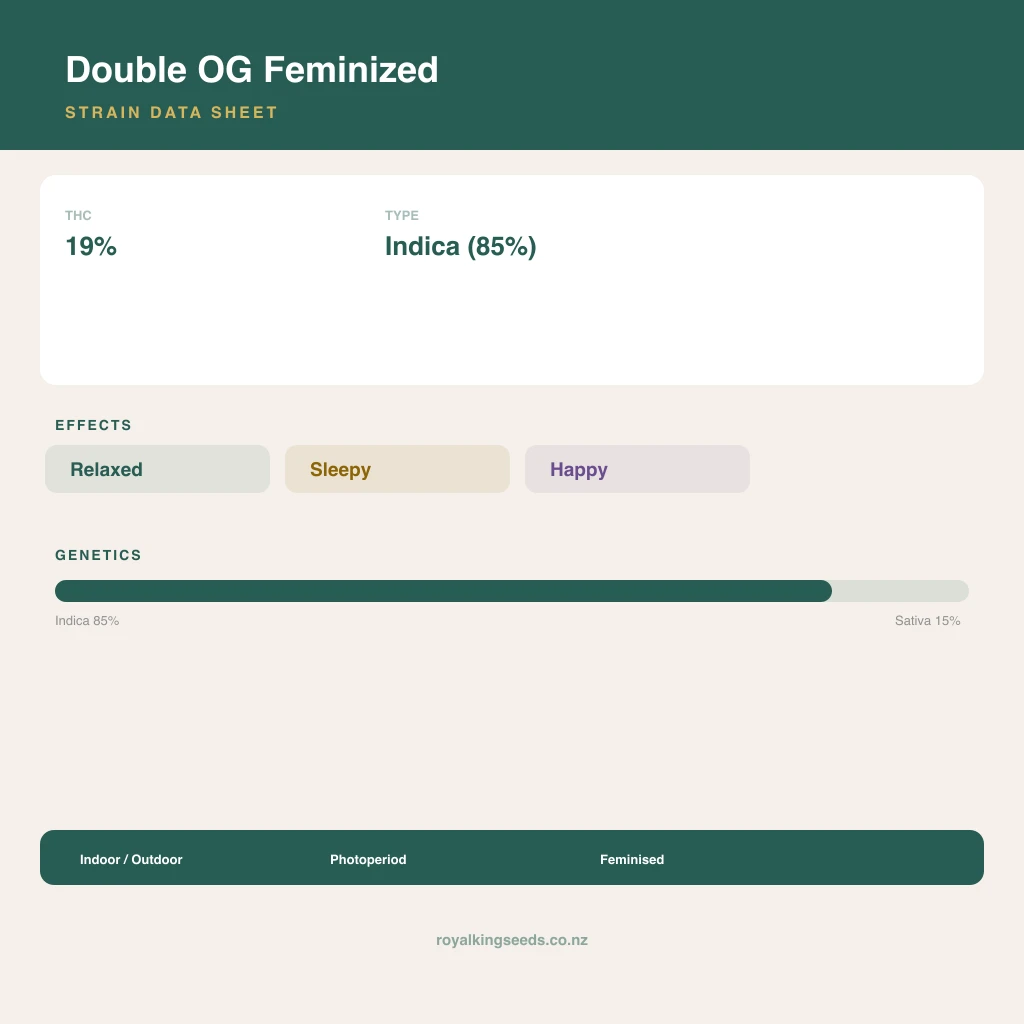 Double OG Feminized

STRAIN DATA SHEET

THC
19%

TYPE
Indica (85%)

EFFECTS

Relaxed

Sleepy

Happy

GENETICS

Indica 85%

Sativa 15%

Indoor / Outdoor

Photoperiod

Feminised

royalkingseeds.co.nz