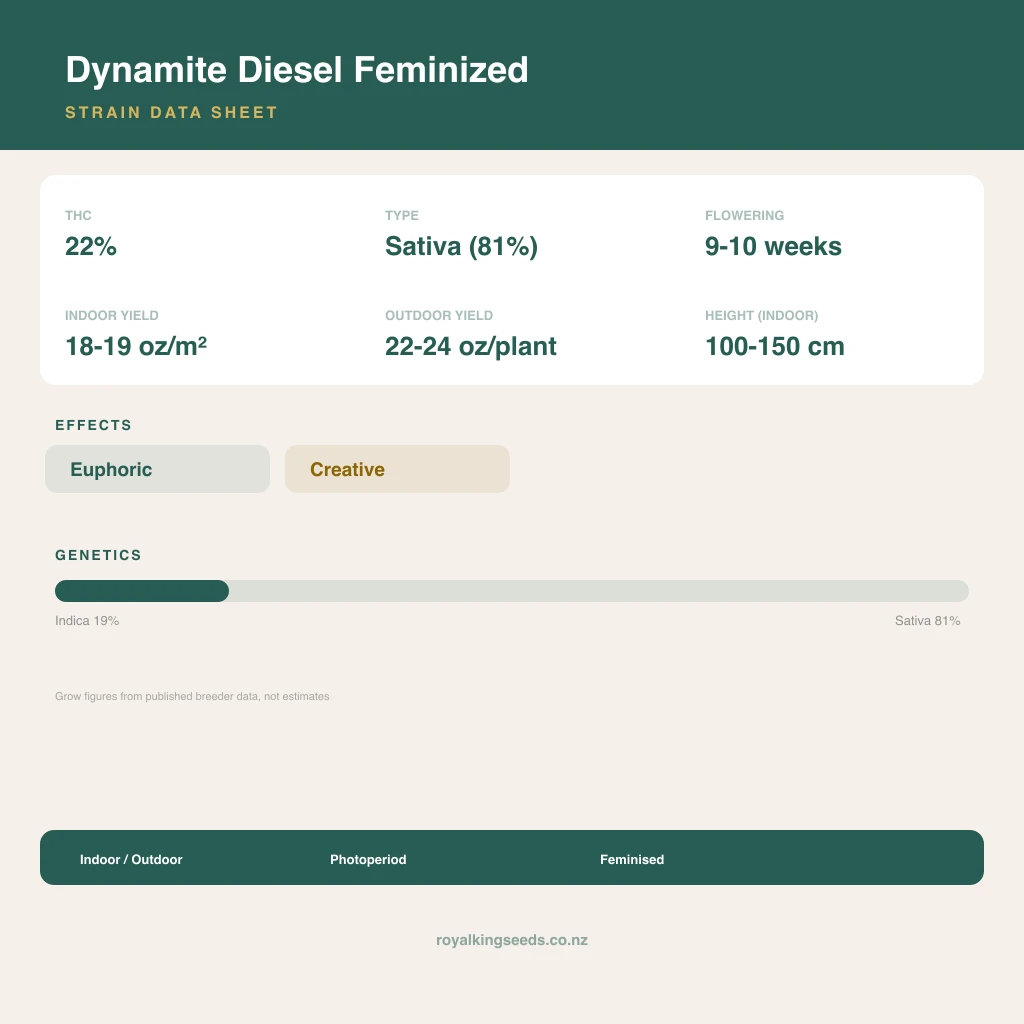 Dynamite Diesel Feminized

STRAIN DATA SHEET

THC
22%

TYPE
Sativa (81%)

FLOWERING
9-10 weeks

INDOOR YIELD
18-19 oz/m²

OUTDOOR YIELD
22-24 oz/plant

HEIGHT (INDOOR)
100-150 cm

EFFECTS

Euphoric

Creative

GENETICS

Indica 19%

Sativa 81%

Grow figures from published breeder data, not estimates

Indoor / Outdoor

Photoperiod

Feminised

royalkingseeds.co.nz