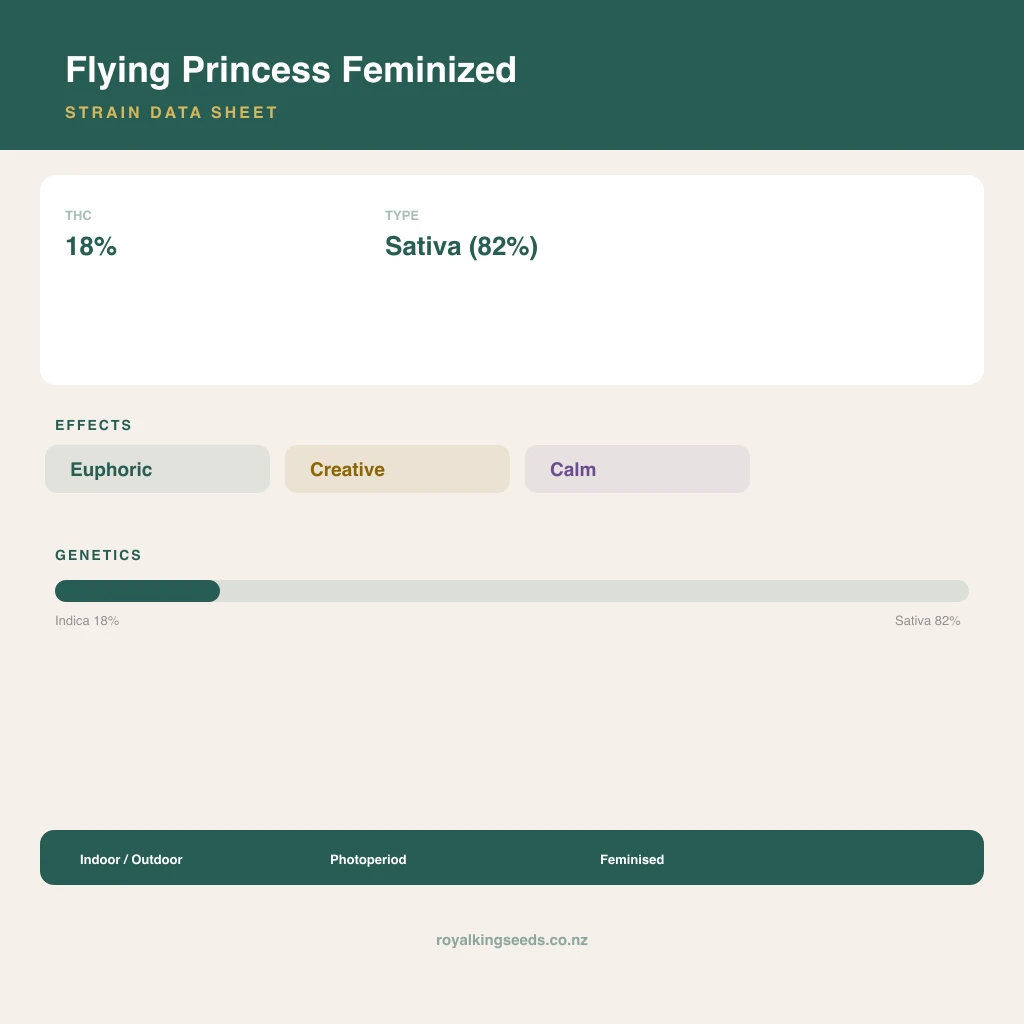 Flying Princess Feminized
STRAIN DATA SHEET

THC
18%

TYPE
Sativa (82%)

EFFECTS
Euphoric
Creative
Calm

GENETICS
Indica 18%
Sativa 82%

Indoor / Outdoor
Photoperiod
Feminised

royalkingseeds.co.nz