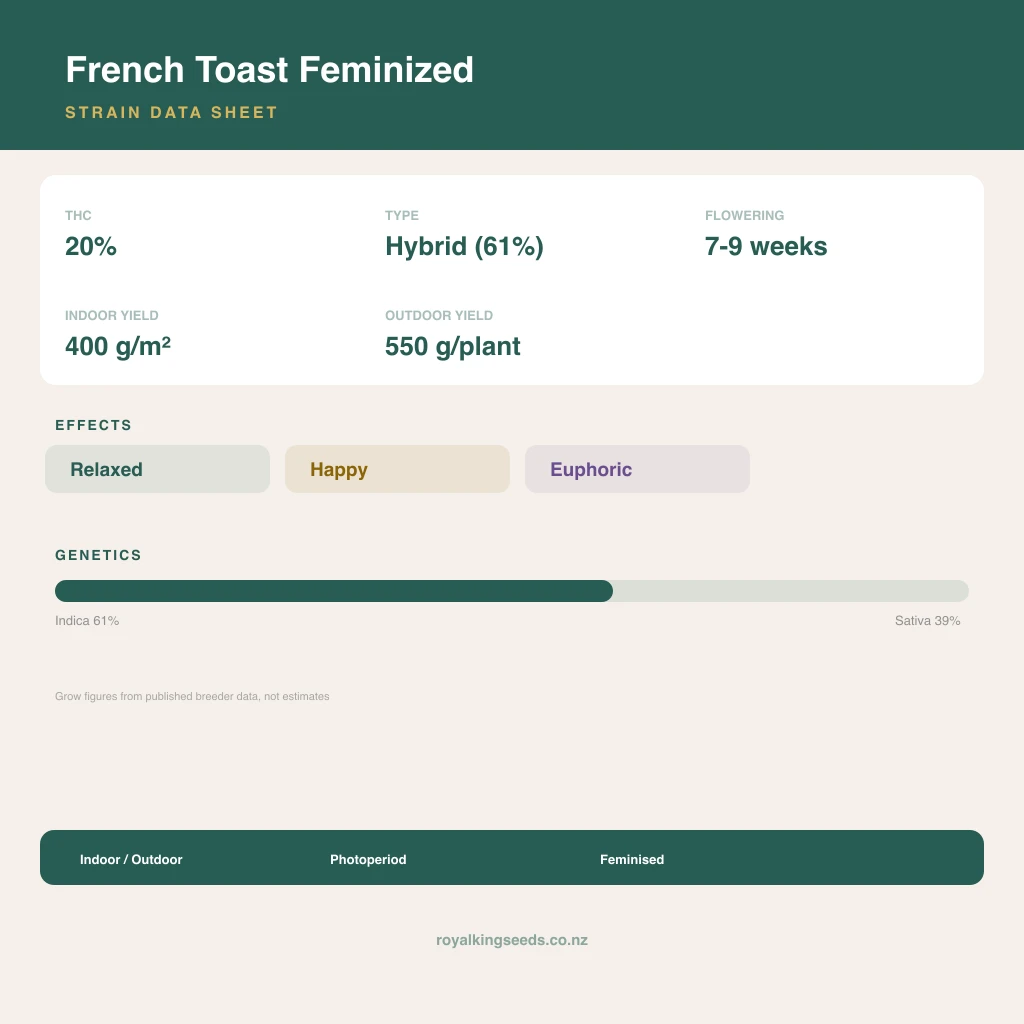 French Toast Feminized
STRAIN DATA SHEET

THC
20%

TYPE
Hybrid (61%)

FLOWERING
7-9 weeks

INDOOR YIELD
400 g/m²

OUTDOOR YIELD
550 g/plant

EFFECTS
Relaxed
Happy
Euphoric

GENETICS
Indica 61%
Sativa 39%

Grow figures from published breeder data, not estimates

Indoor / Outdoor
Photoperiod
Feminised

royalkingseeds.co.nz