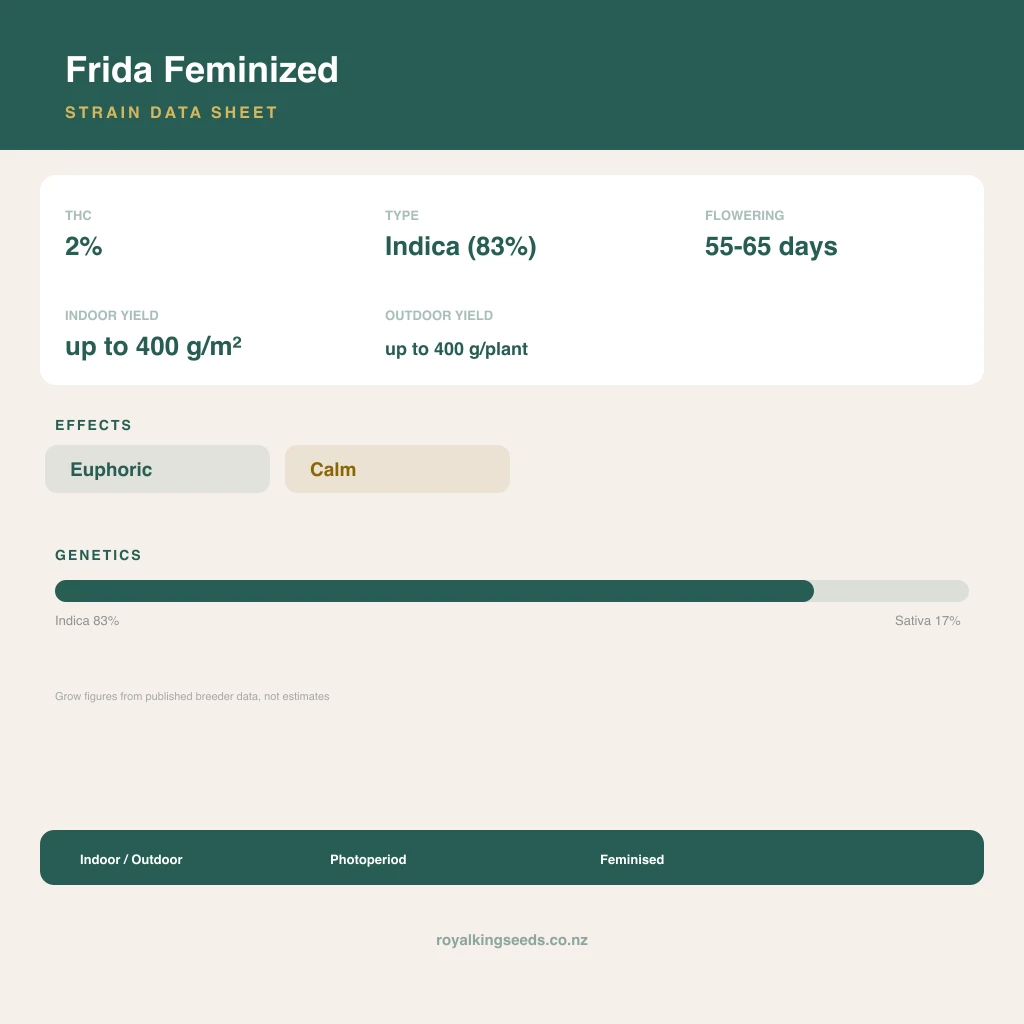 Frida Feminized

STRAIN DATA SHEET

THC
2%

TYPE
Indica (83%)

FLOWERING
55-65 days

INDOOR YIELD
up to 400 g/m²

OUTDOOR YIELD
up to 400 g/plant

EFFECTS

Euphoric

Calm

GENETICS

Indica 83%

Sativa 17%

Grow figures from published breeder data, not estimates

Indoor / Outdoor

Photoperiod

Feminised

royalkingseeds.co.nz