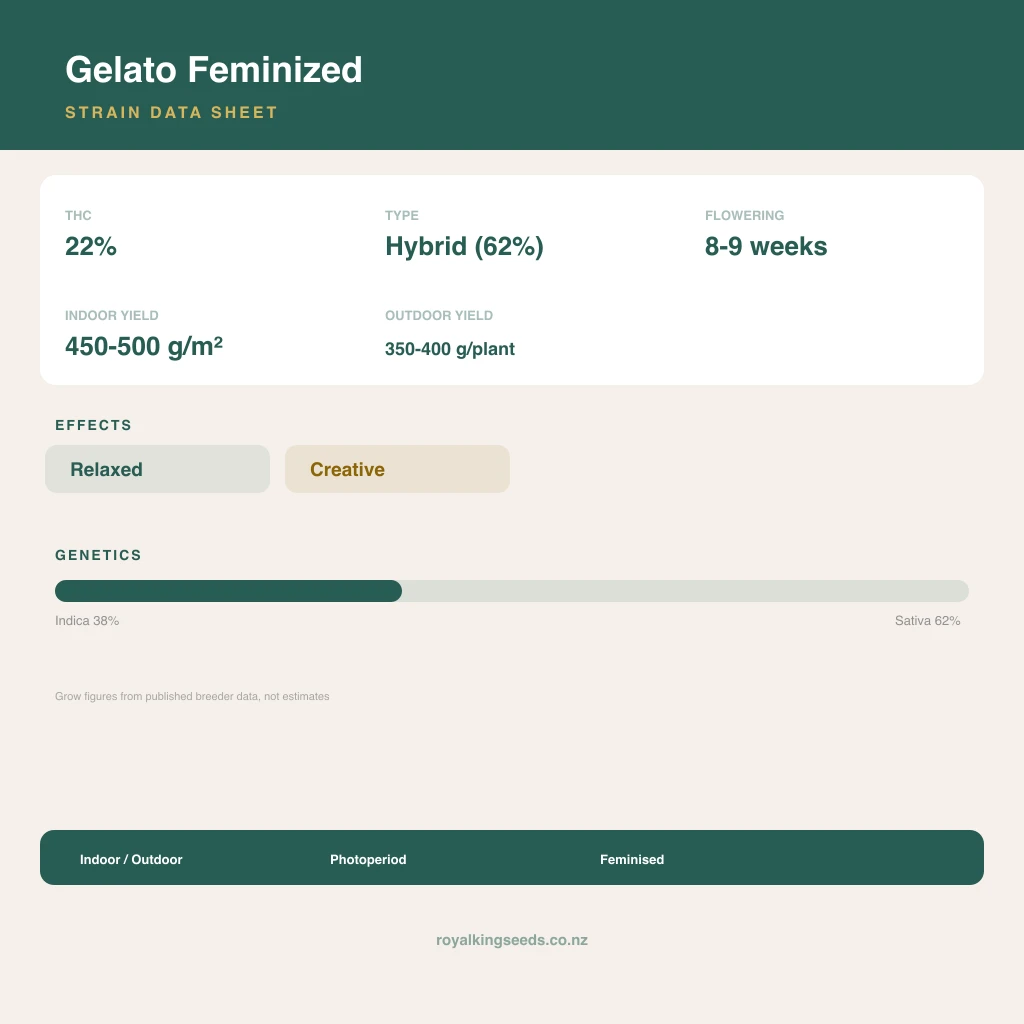 Gelato Feminized

STRAIN DATA SHEET

THC
22%

TYPE
Hybrid (62%)

FLOWERING
8-9 weeks

INDOOR YIELD
450-500 g/m²

OUTDOOR YIELD
350-400 g/plant

EFFECTS

Relaxed

Creative

GENETICS

Indica 38%

Sativa 62%

Grow figures from published breeder data, not estimates

Indoor / Outdoor

Photoperiod

Feminised

royalkingseeds.co.nz