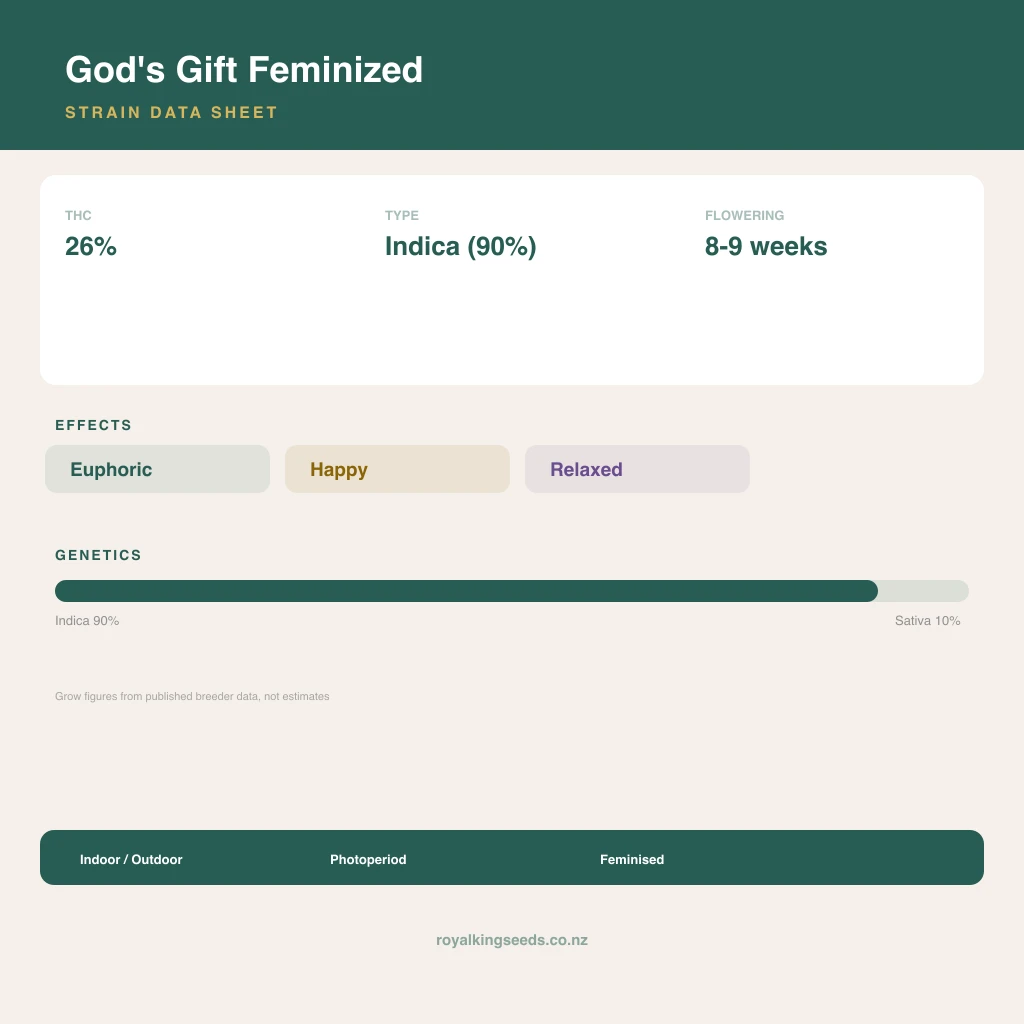 God's Gift Feminized

STRAIN DATA SHEET

THC
26%

TYPE
Indica (90%)

FLOWERING
8-9 weeks

EFFECTS

Euphoric

Happy

Relaxed

GENETICS

Indica 90%

Sativa 10%

Grow figures from published breeder data, not estimates

Indoor / Outdoor

Photoperiod

Feminised

royalkingseeds.co.nz