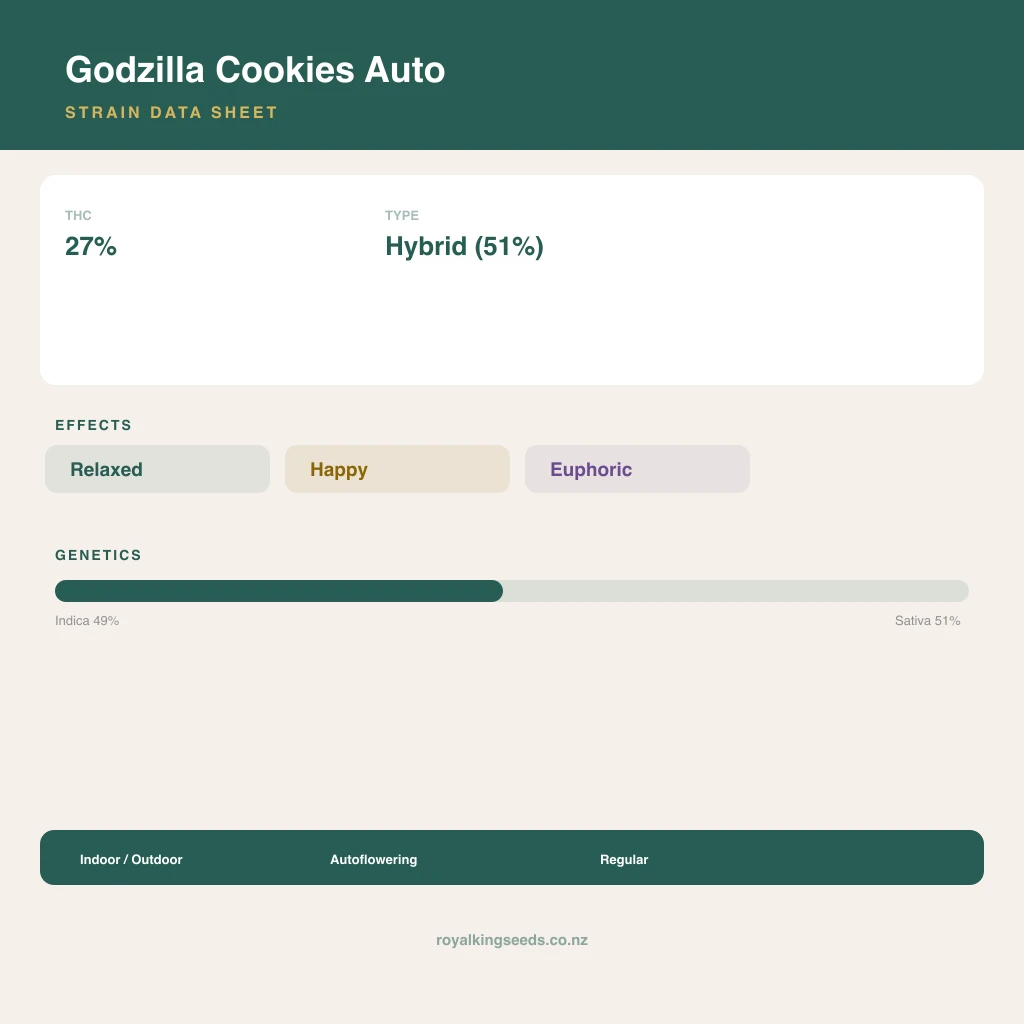 Godzilla Cookies Auto

STRAIN DATA SHEET

THC
27%

TYPE
Hybrid (51%)

EFFECTS

Relaxed

Happy

Euphoric

GENETICS

Indica 49%

Sativa 51%

Indoor / Outdoor

Autoflowering

Regular

royalkingseeds.co.nz