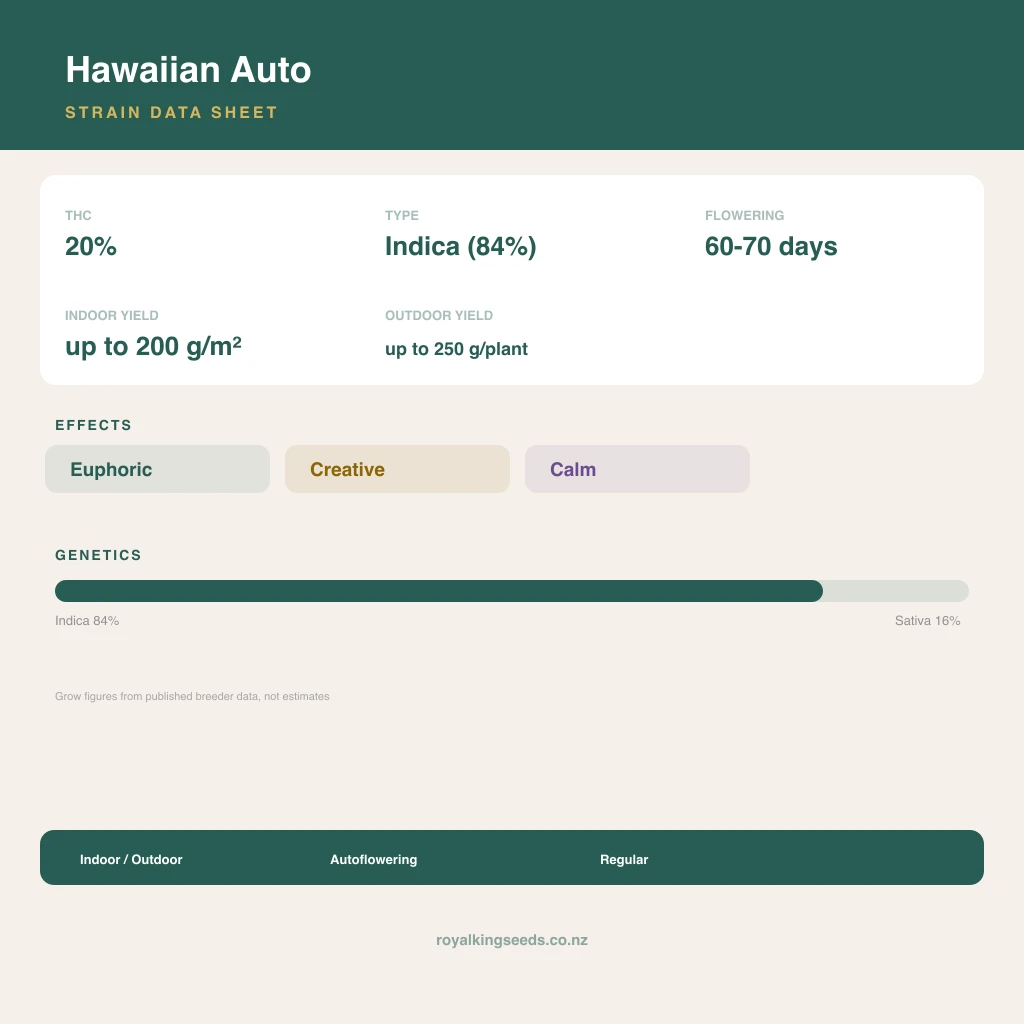 Hawaiian Auto

STRAIN DATA SHEET

THC
20%

TYPE
Indica (84%)

FLOWERING
60-70 days

INDOOR YIELD
up to 200 g/m²

OUTDOOR YIELD
up to 250 g/plant

EFFECTS

Euphoric

Creative

Calm

GENETICS

Indica 84%

Sativa 16%

Grow figures from published breeder data, not estimates

Indoor / Outdoor

Autoflowering

Regular

royalkingseeds.co.nz