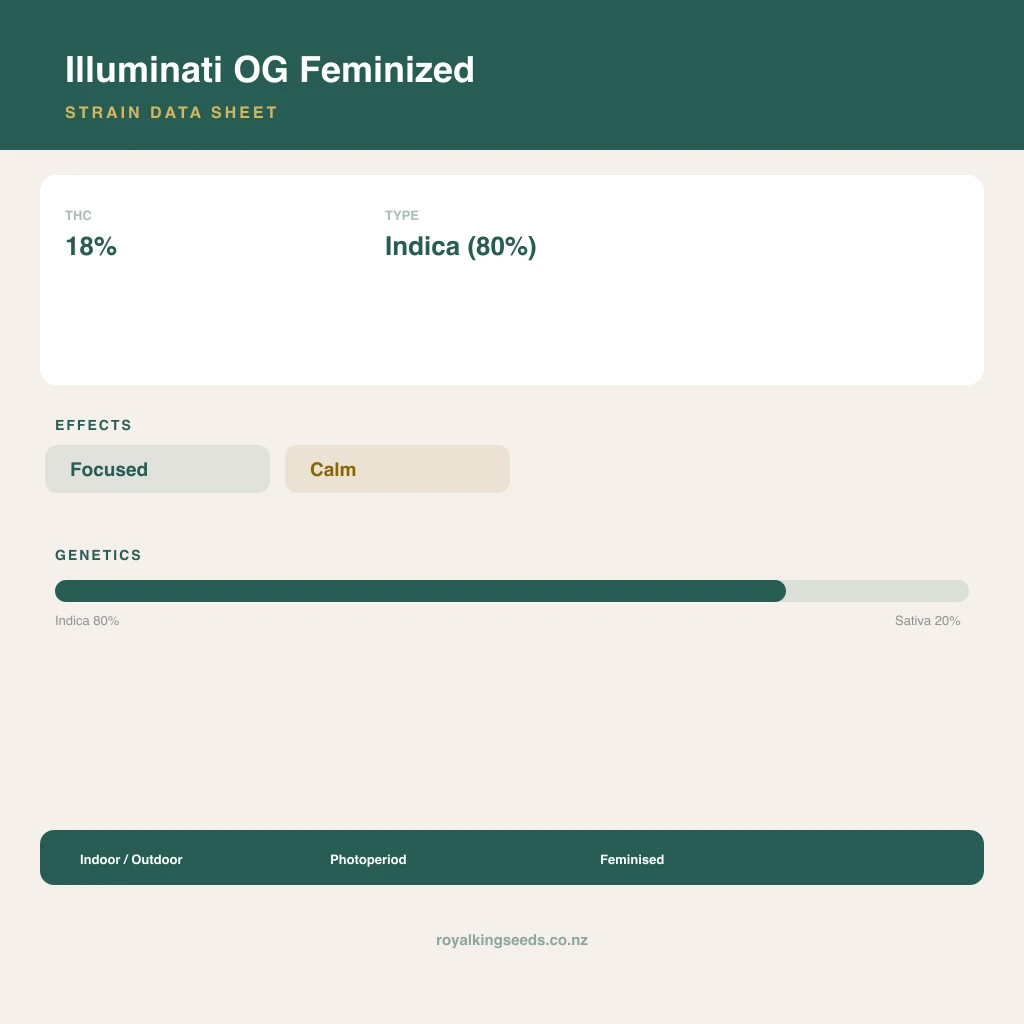 Illuminati OG Feminized

STRAIN DATA SHEET

THC
18%

TYPE
Indica (80%)

EFFECTS

Focused

Calm

GENETICS

Indica 80%

Sativa 20%

Indoor / Outdoor

Photoperiod

Feminised

royalkingseeds.co.nz