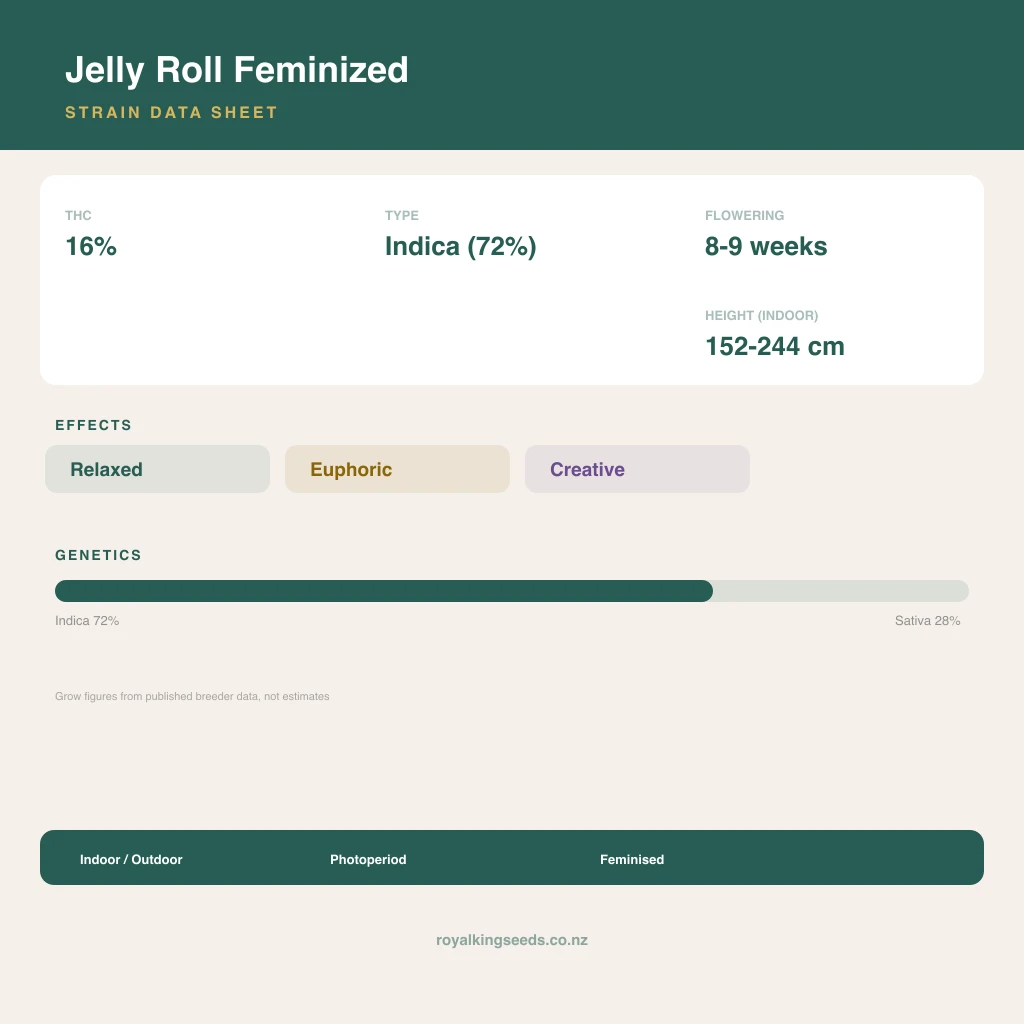 Jelly Roll Feminized

STRAIN DATA SHEET

THC
16%

TYPE
Indica (72%)

FLOWERING
8-9 weeks

HEIGHT (INDOOR)
152-244 cm

EFFECTS

Relaxed

Euphoric

Creative

GENETICS

Indica 72%

Sativa 28%

Grow figures from published breeder data, not estimates

Indoor / Outdoor

Photoperiod

Feminised

royalkingseeds.co.nz