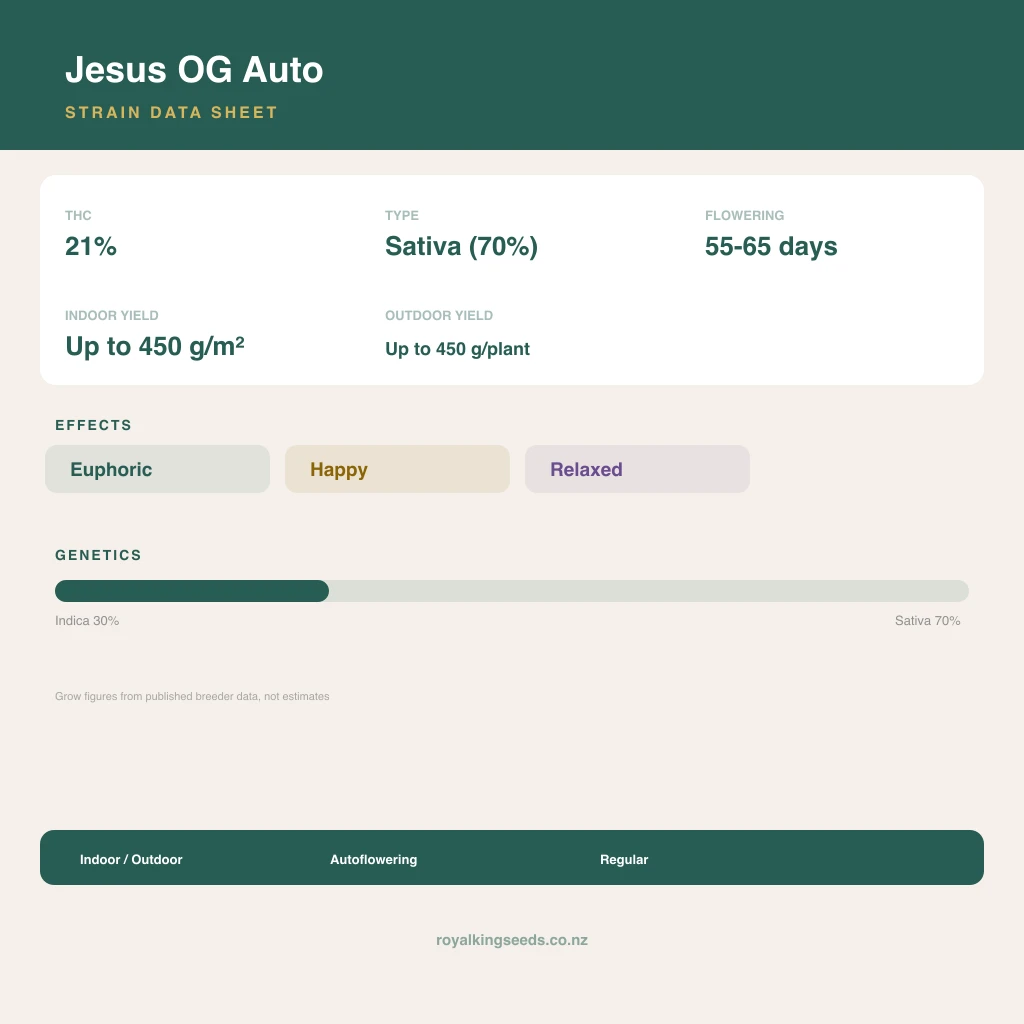 Jesus OG Auto

STRAIN DATA SHEET

THC
21%

TYPE
Sativa (70%)

FLOWERING
55-65 days

INDOOR YIELD
Up to 450 g/m²

OUTDOOR YIELD
Up to 450 g/plant

EFFECTS

Euphoric

Happy

Relaxed

GENETICS

Indica 30%

Sativa 70%

Grow figures from published breeder data, not estimates

Indoor / Outdoor

Autoflowering

Regular

royalkingseeds.co.nz