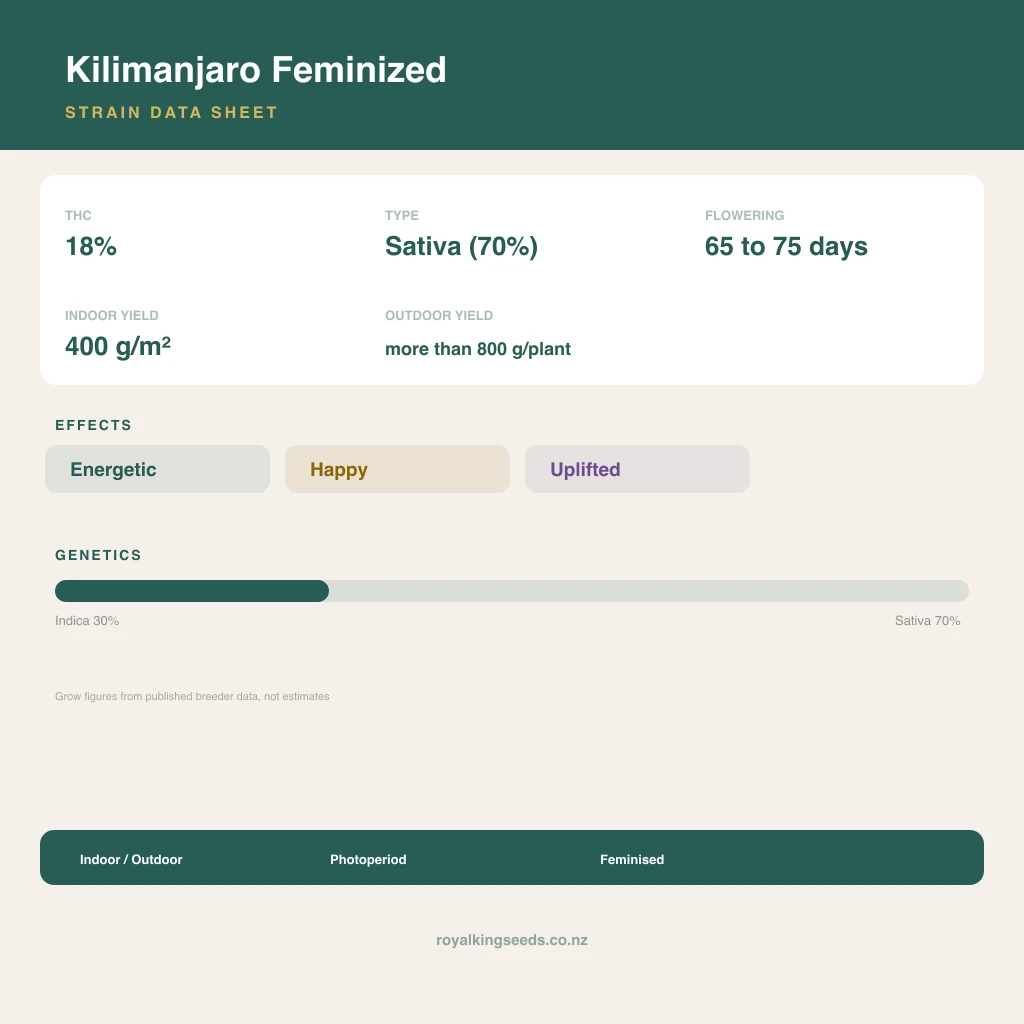 Kilimanjaro Feminized

STRAIN DATA SHEET

THC
18%

TYPE
Sativa (70%)

FLOWERING
65 to 75 days

INDOOR YIELD
400 g/m²

OUTDOOR YIELD
more than 800 g/plant

EFFECTS

Energetic

Happy

Uplifted

GENETICS

Indica 30%

Sativa 70%

Grow figures from published breeder data, not estimates

Indoor / Outdoor

Photoperiod

Feminised

royalkingseeds.co.nz