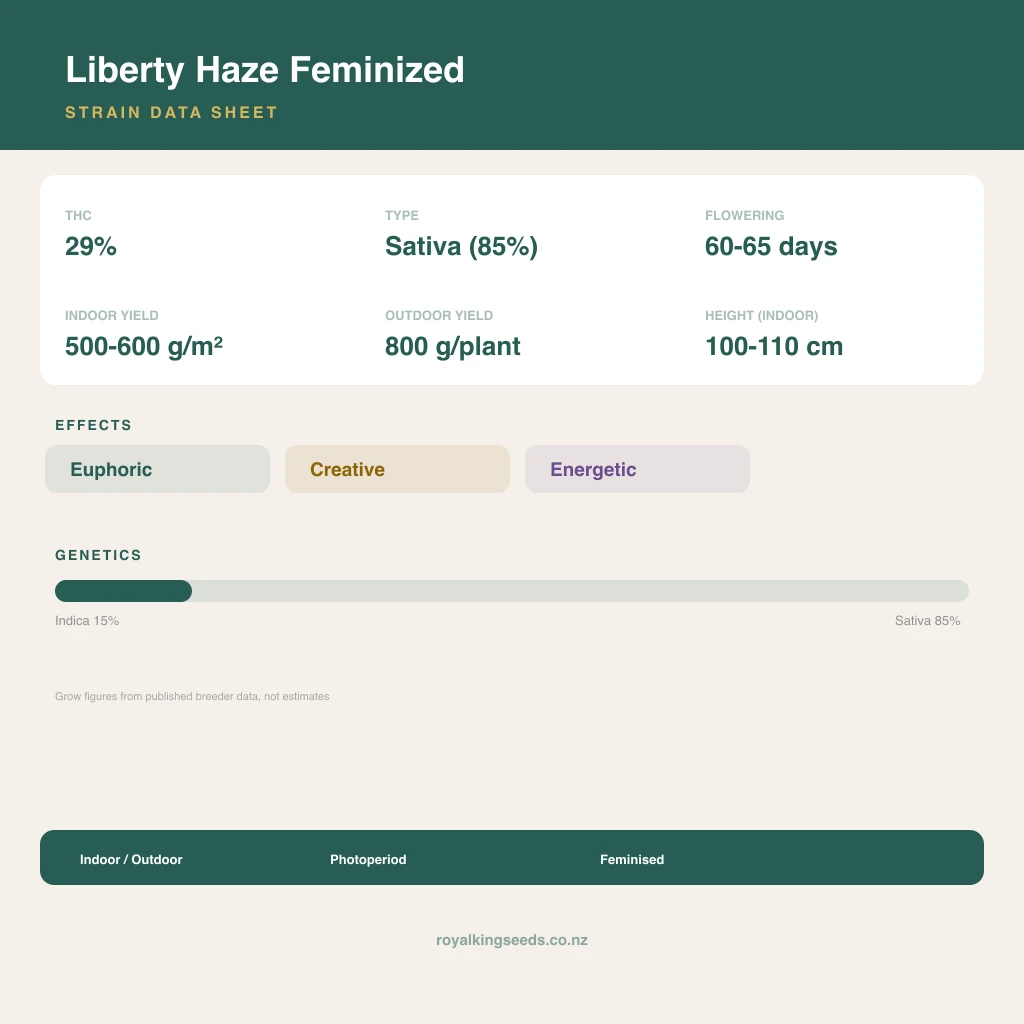 Liberty Haze Feminized

STRAIN DATA SHEET

THC
29%

TYPE
Sativa (85%)

FLOWERING
60-65 days

INDOOR YIELD
500-600 g/m²

OUTDOOR YIELD
800 g/plant

HEIGHT (INDOOR)
100-110 cm

EFFECTS

Euphoric

Creative

Energetic

GENETICS

Indica 15%

Sativa 85%

Grow figures from published breeder data, not estimates

Indoor / Outdoor

Photoperiod

Feminised

royalkingseeds.co.nz