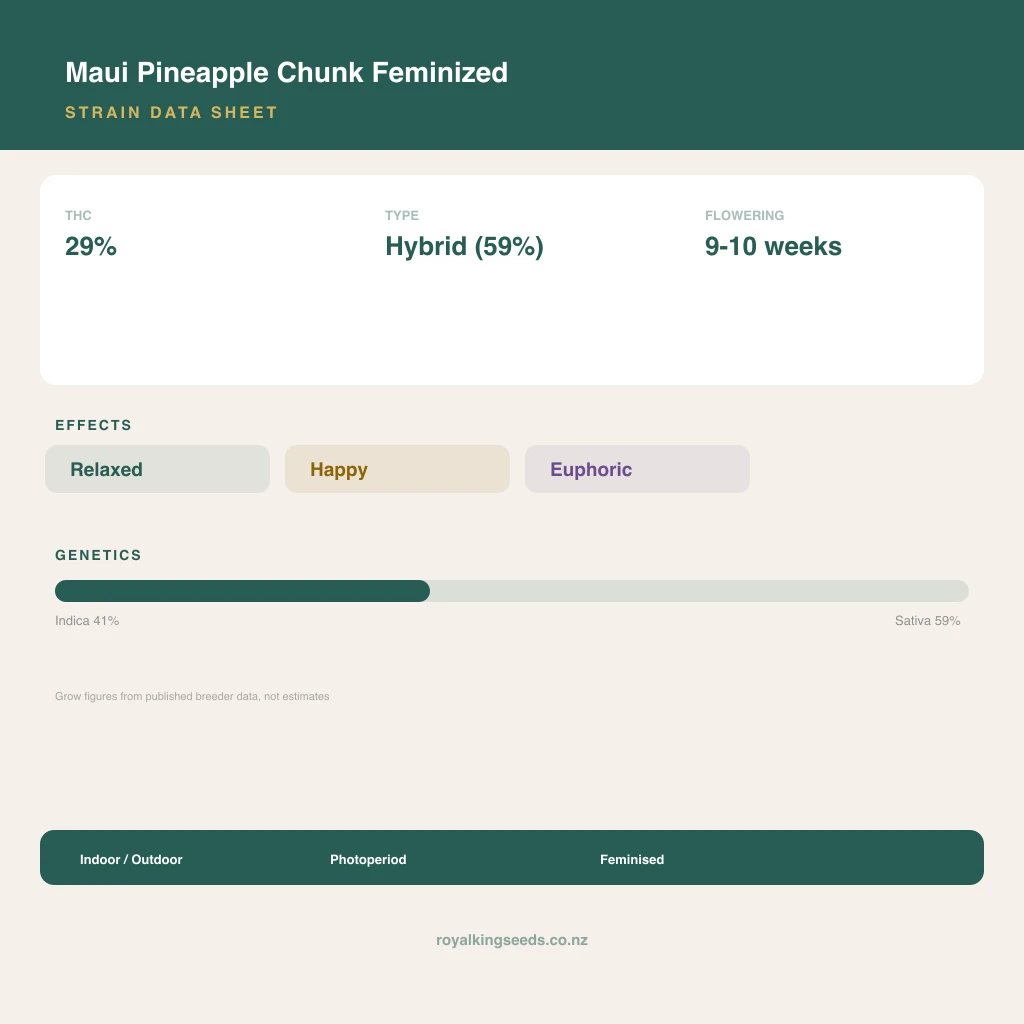 Maui Pineapple Chunk Feminized

STRAIN DATA SHEET

THC
29%

TYPE
Hybrid (59%)

FLOWERING
9-10 weeks

EFFECTS

Relaxed

Happy

Euphoric

GENETICS

Indica 41%

Sativa 59%

Grow figures from published breeder data, not estimates

Indoor / Outdoor

Photoperiod

Feminised

royalkingseeds.co.nz