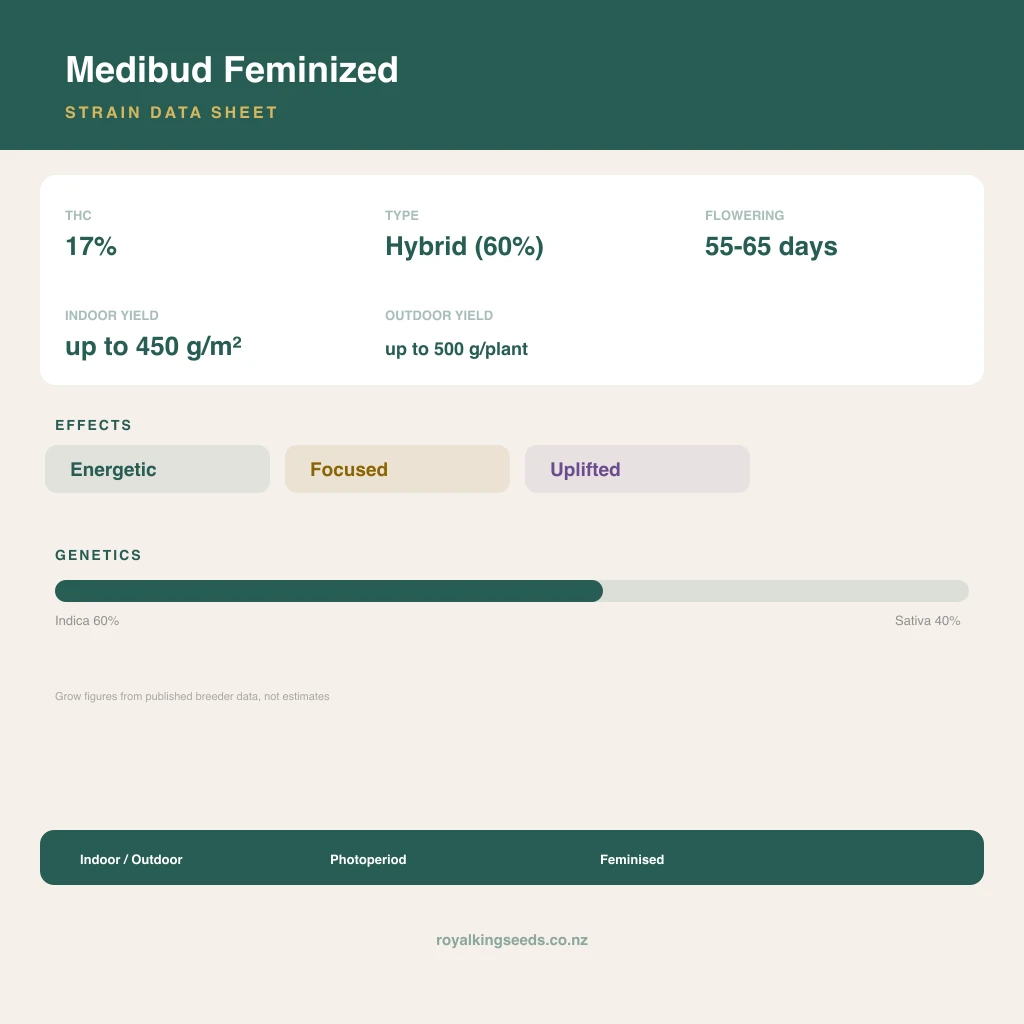 Medibud Feminized

STRAIN DATA SHEET

THC
17%

TYPE
Hybrid (60%)

FLOWERING
55-65 days

INDOOR YIELD
up to 450 g/m²

OUTDOOR YIELD
up to 500 g/plant

EFFECTS

Energetic

Focused

Uplifted

GENETICS

Indica 60%

Sativa 40%

Grow figures from published breeder data, not estimates

Indoor / Outdoor

Photoperiod

Feminised

royalkingseeds.co.nz