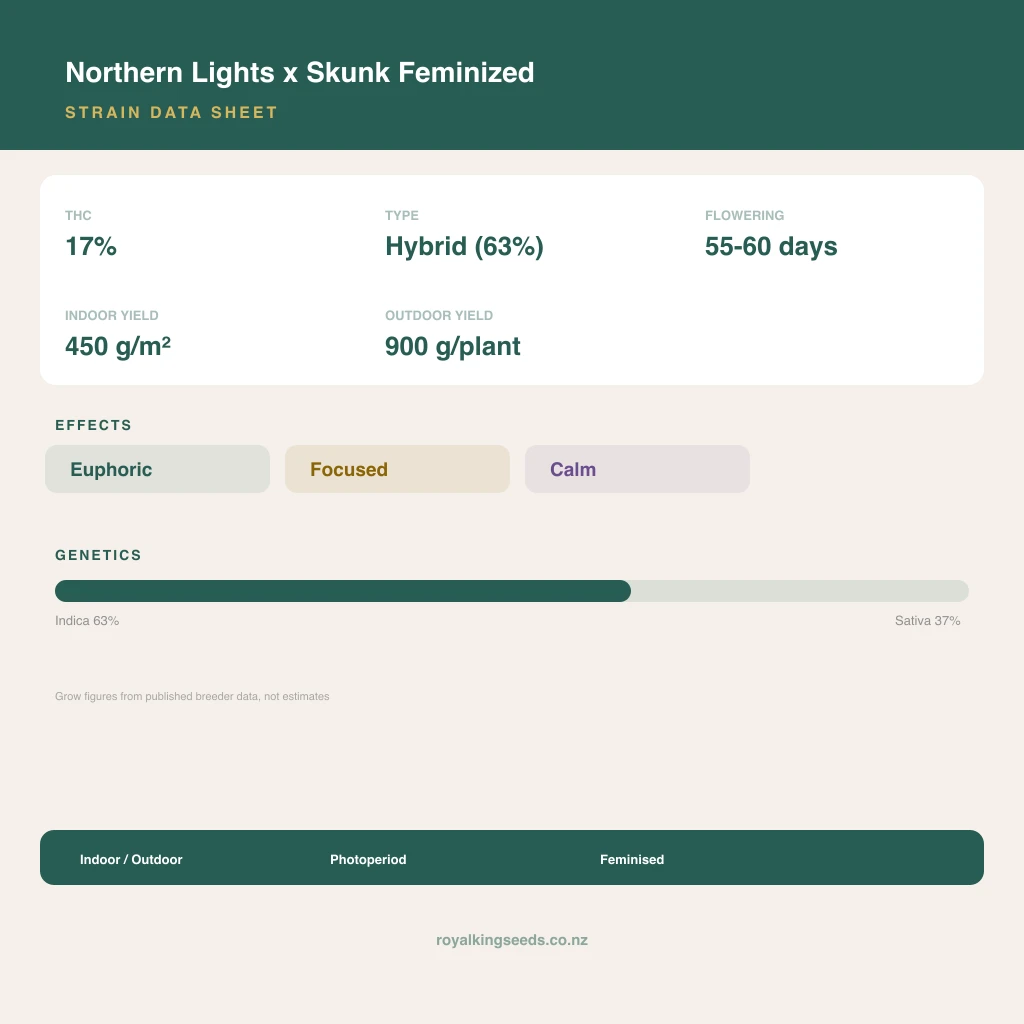 Northern Lights x Skunk Feminized
STRAIN DATA SHEET

THC
17%

TYPE
Hybrid (63%)

FLOWERING
55-60 days

INDOOR YIELD
450 g/m²

OUTDOOR YIELD
900 g/plant

EFFECTS
Euphoric
Focused
Calm

GENETICS
Indica 63%
Sativa 37%

Grow figures from published breeder data, not estimates

Indoor / Outdoor
Photoperiod
Feminised

royalkingseeds.co.nz