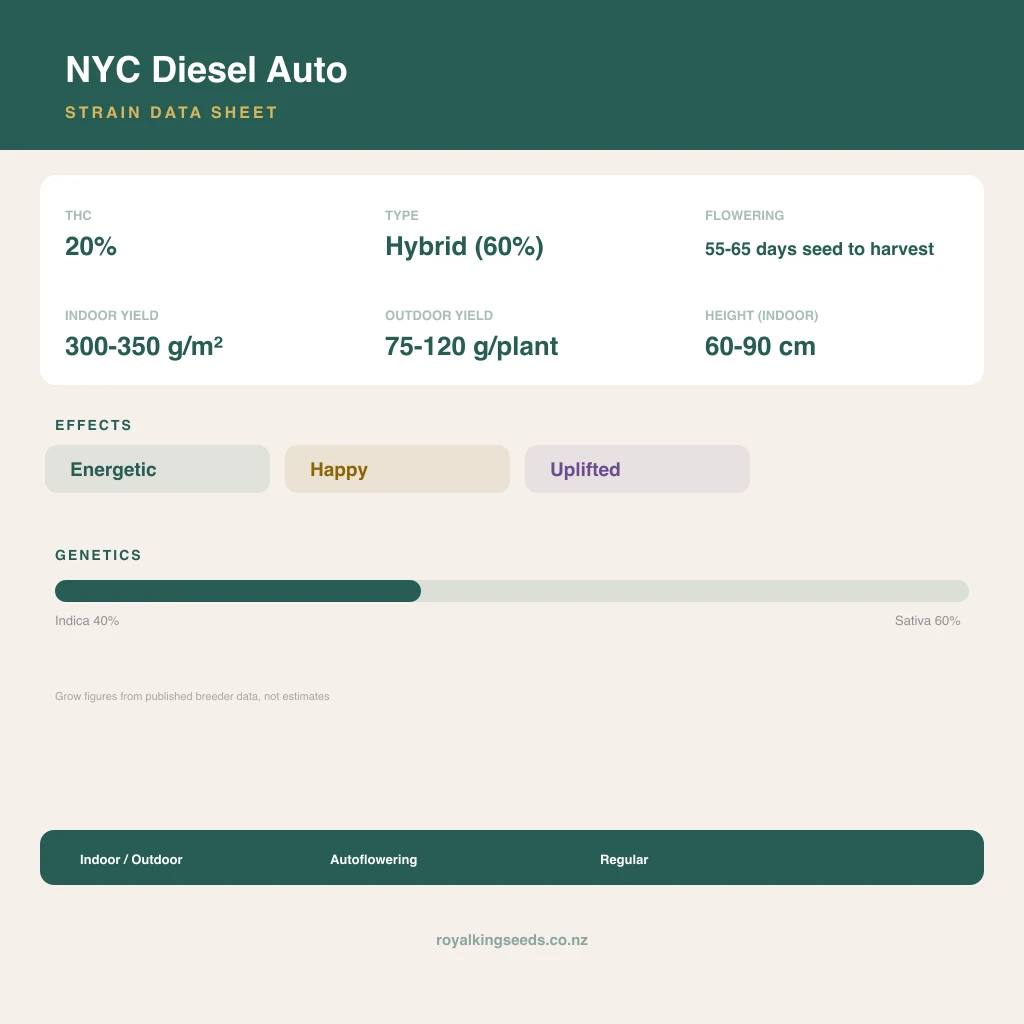 NYC Diesel Auto

STRAIN DATA SHEET

THC
20%

TYPE
Hybrid (60%)

FLOWERING
55-65 days seed to harvest

INDOOR YIELD
300-350 g/m²

OUTDOOR YIELD
75-120 g/plant

HEIGHT (INDOOR)
60-90 cm

EFFECTS

Energetic

Happy

Uplifted

GENETICS

Indica 40%

Sativa 60%

Grow figures from published breeder data, not estimates

Indoor / Outdoor

Autoflowering

Regular

royalkingseeds.co.nz