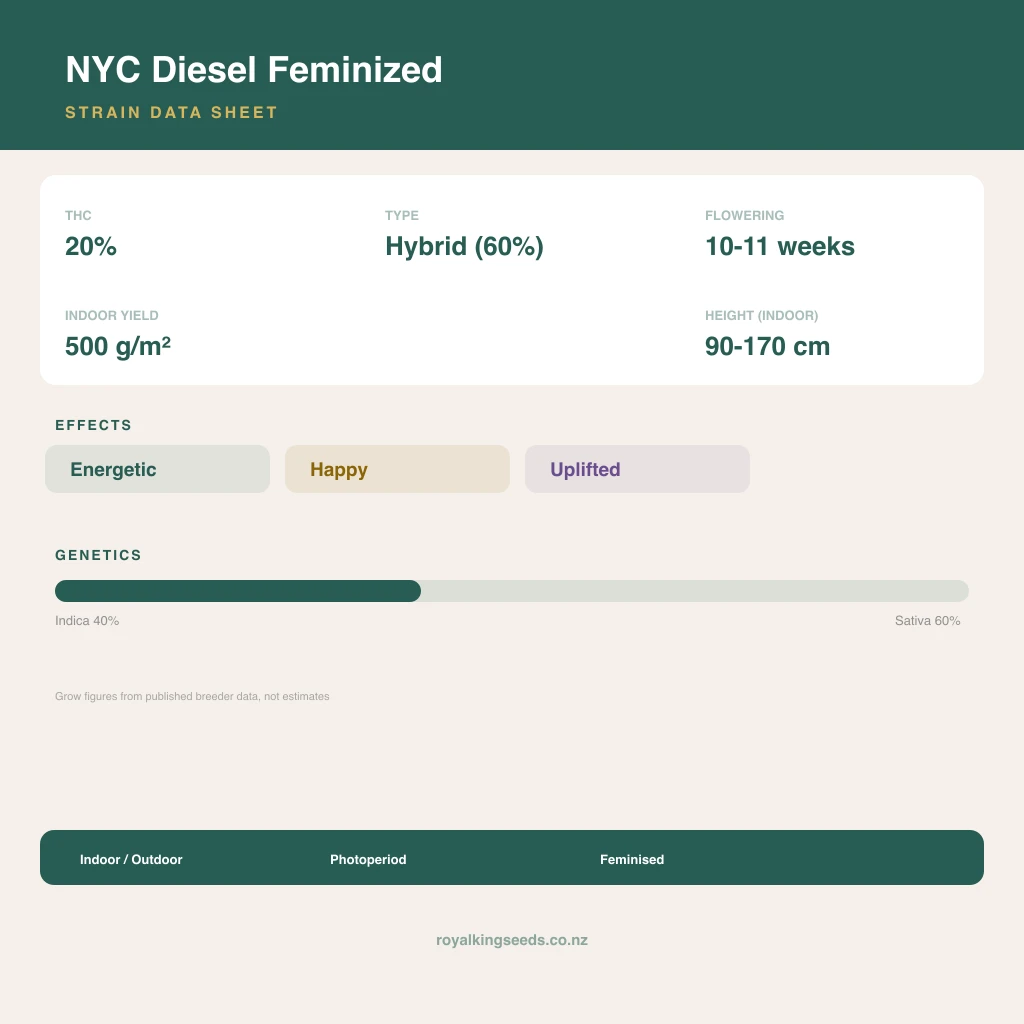 NYC Diesel Feminized
STRAIN DATA SHEET

THC
20%

TYPE
Hybrid (60%)

FLOWERING
10-11 weeks

INDOOR YIELD
500 g/m²

HEIGHT (INDOOR)
90-170 cm

EFFECTS
Energetic
Happy
Uplifted

GENETICS
Indica 40%
Sativa 60%

Grow figures from published breeder data, not estimates

Indoor / Outdoor
Photoperiod
Feminised

royalkingseeds.co.nz