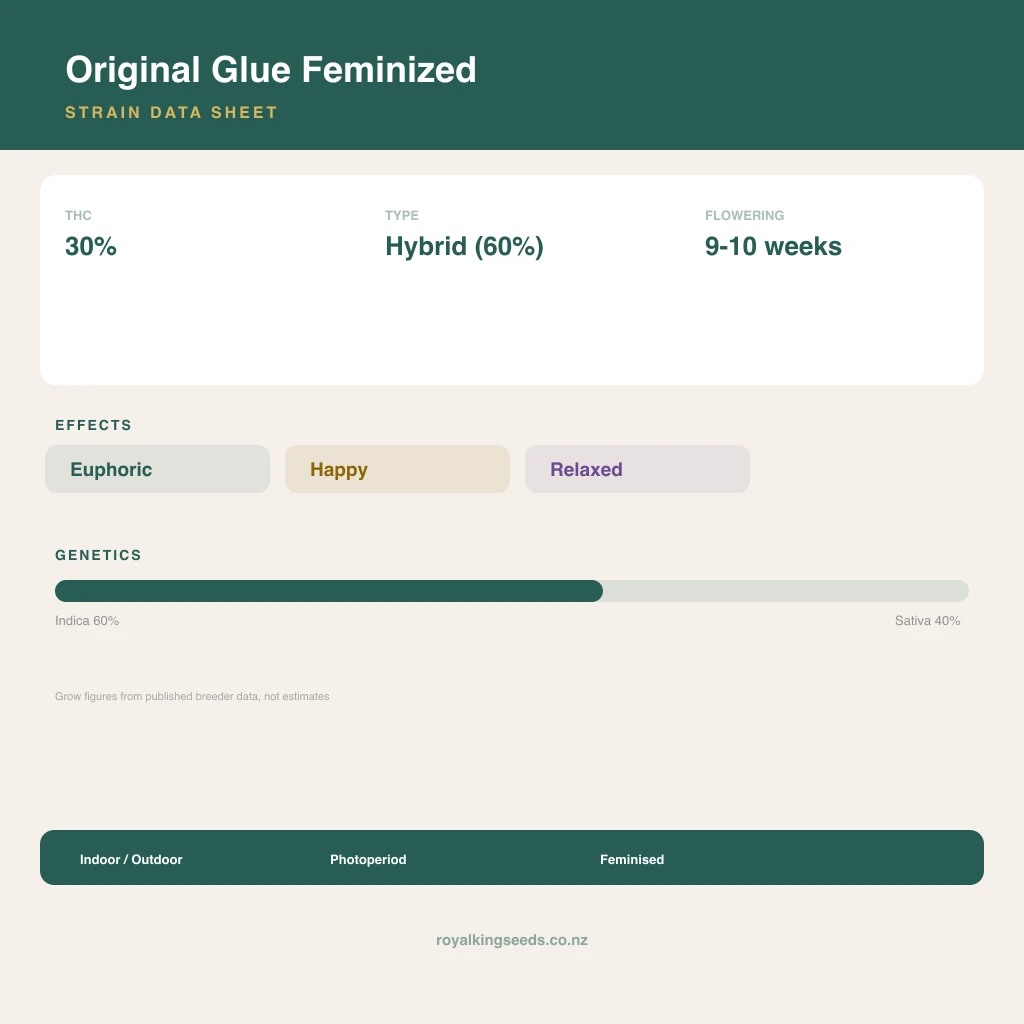 Original Glue Feminized

STRAIN DATA SHEET

THC
30%

TYPE
Hybrid (60%)

FLOWERING
9-10 weeks

EFFECTS

Euphoric

Happy

Relaxed

GENETICS

Indica 60%

Sativa 40%

Grow figures from published breeder data, not estimates

Indoor / Outdoor

Photoperiod

Feminised

royalkingseeds.co.nz