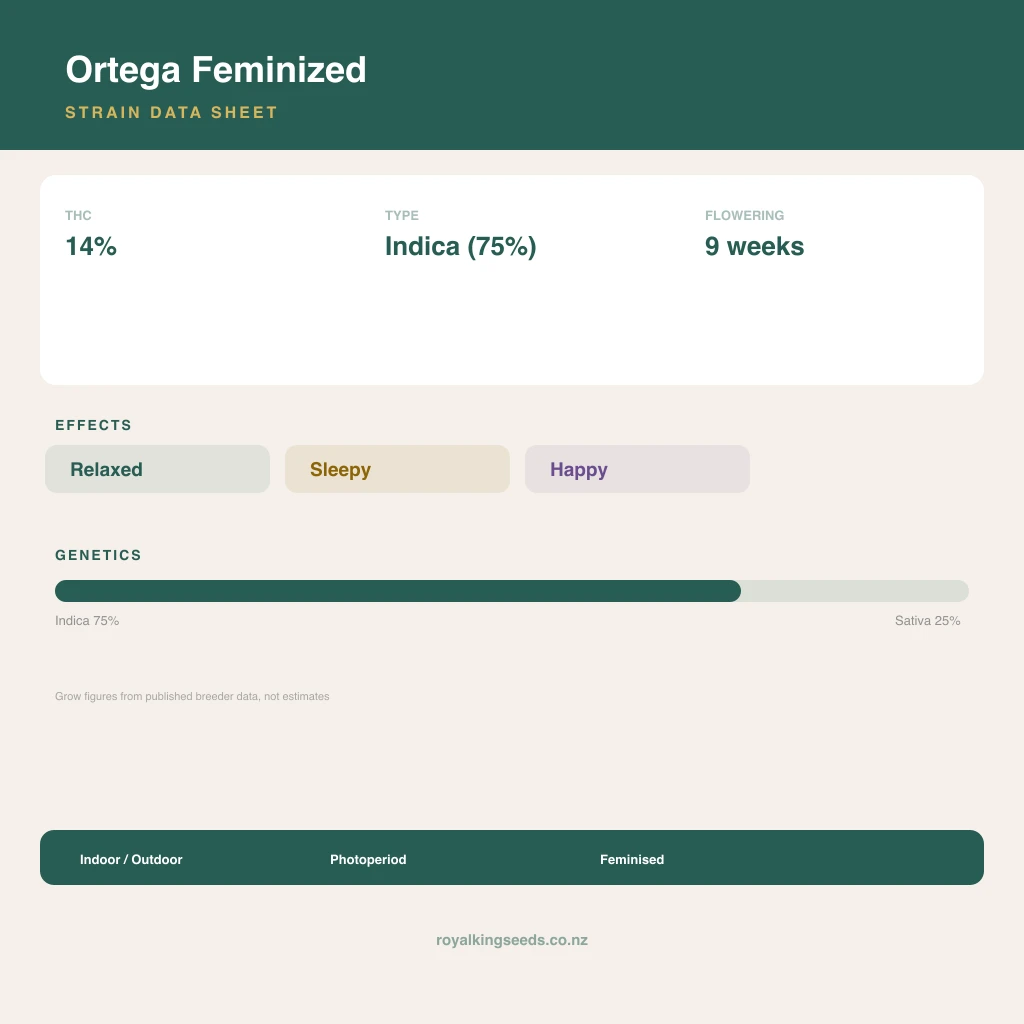 Ortega Feminized

STRAIN DATA SHEET

THC
14%

TYPE
Indica (75%)

FLOWERING
9 weeks

EFFECTS

Relaxed

Sleepy

Happy

GENETICS

Indica 75%

Sativa 25%

Grow figures from published breeder data, not estimates

Indoor / Outdoor

Photoperiod

Feminised

royalkingseeds.co.nz