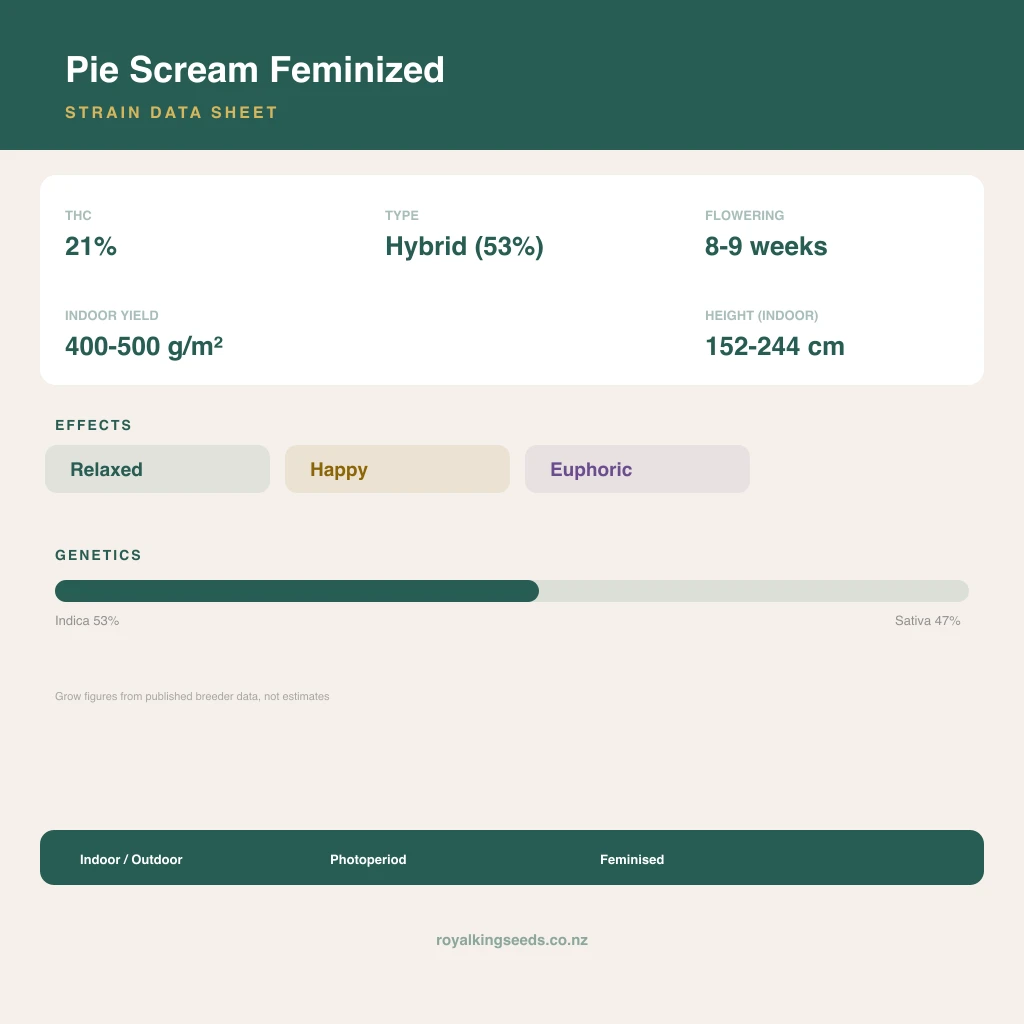 Pie Scream Feminized
STRAIN DATA SHEET

THC
21%

TYPE
Hybrid (53%)

FLOWERING
8-9 weeks

INDOOR YIELD
400-500 g/m²

HEIGHT (INDOOR)
152-244 cm

EFFECTS
Relaxed
Happy
Euphoric

GENETICS
Indica 53%
Sativa 47%

Grow figures from published breeder data, not estimates

Indoor / Outdoor
Photoperiod
Feminised

royalkingseeds.co.nz