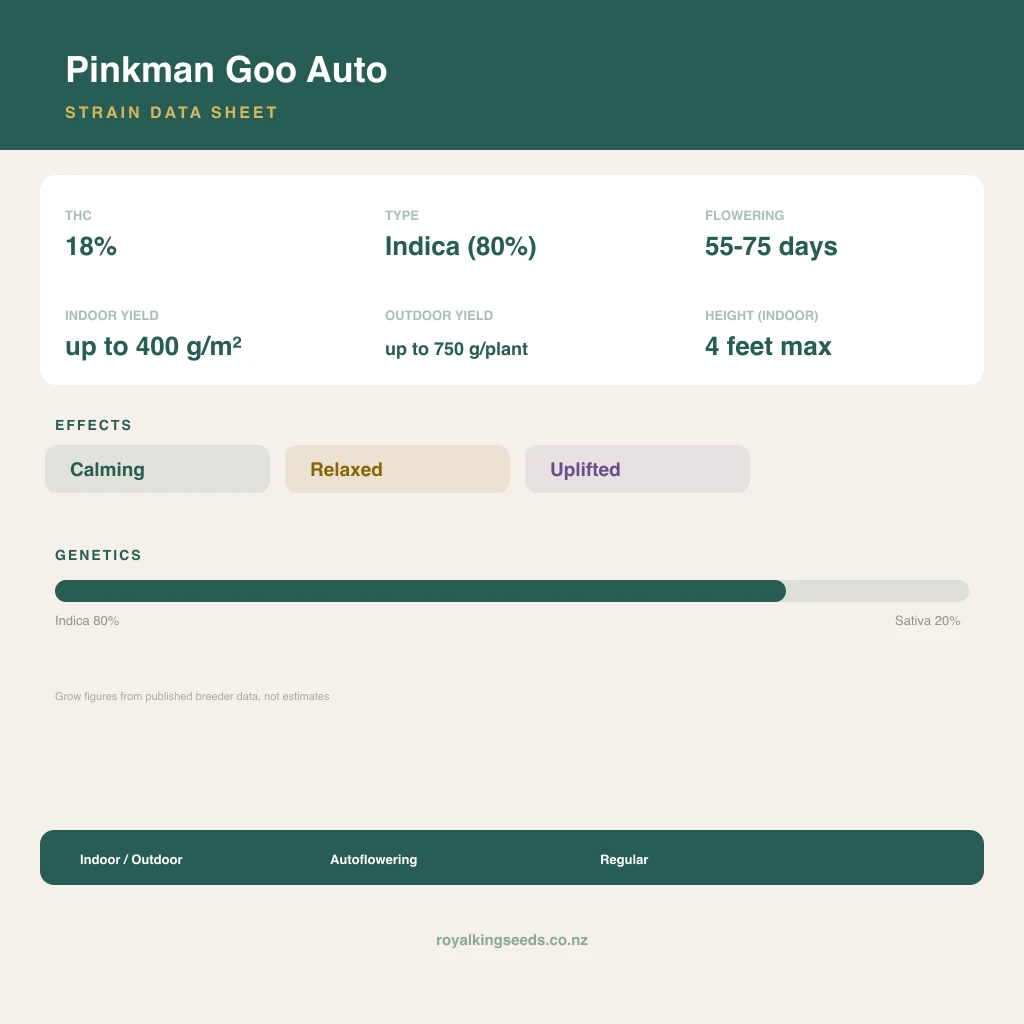 Pinkman Goo Auto

STRAIN DATA SHEET

THC
18%

TYPE
Indica (80%)

FLOWERING
55-75 days

INDOOR YIELD
up to 400 g/m²

OUTDOOR YIELD
up to 750 g/plant

HEIGHT (INDOOR)
4 feet max

EFFECTS

Calming

Relaxed

Uplifted

GENETICS

Indica 80%

Sativa 20%

Grow figures from published breeder data, not estimates

Indoor / Outdoor

Autoflowering

Regular

royalkingseeds.co.nz