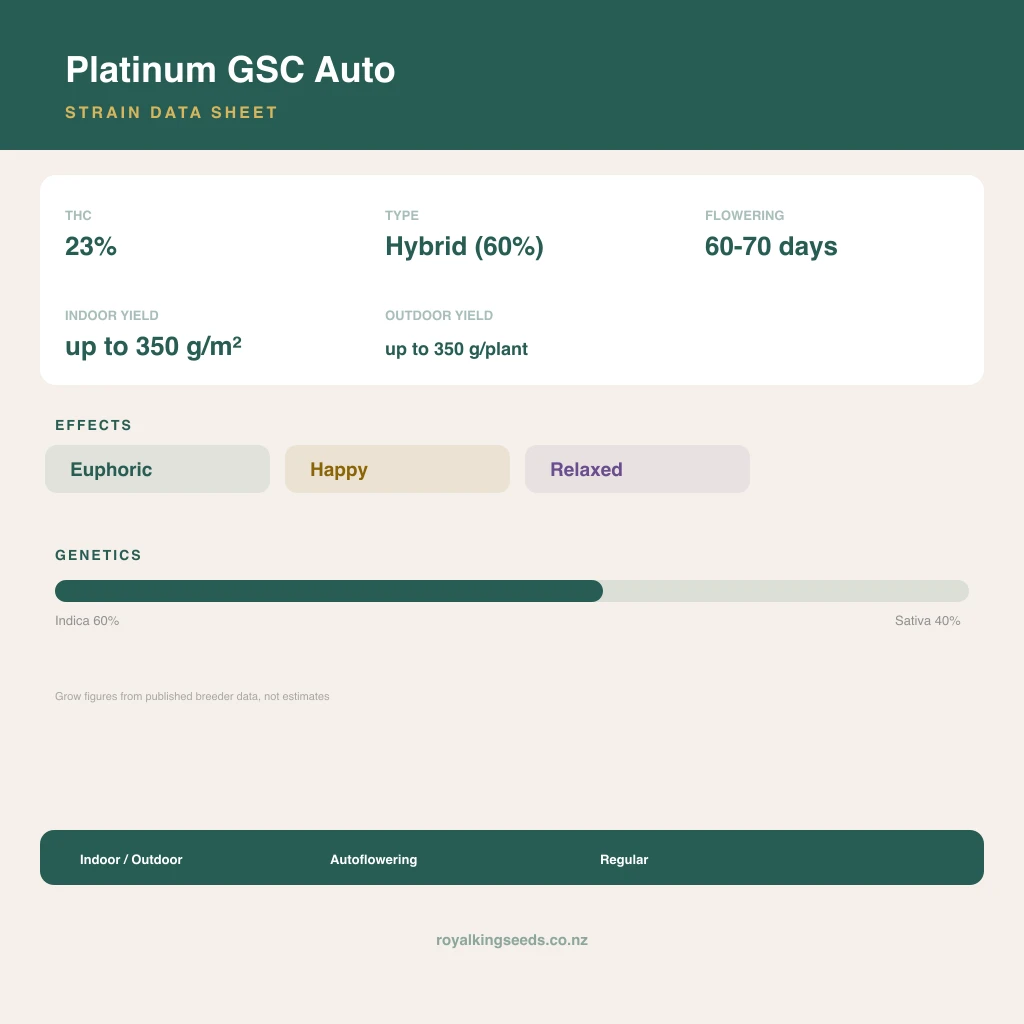 Platinum GSC Auto

STRAIN DATA SHEET

THC
23%

TYPE
Hybrid (60%)

FLOWERING
60-70 days

INDOOR YIELD
up to 350 g/m²

OUTDOOR YIELD
up to 350 g/plant

EFFECTS

Euphoric

Happy

Relaxed

GENETICS

Indica 60%

Sativa 40%

Grow figures from published breeder data, not estimates

Indoor / Outdoor

Autoflowering

Regular

royalkingseeds.co.nz