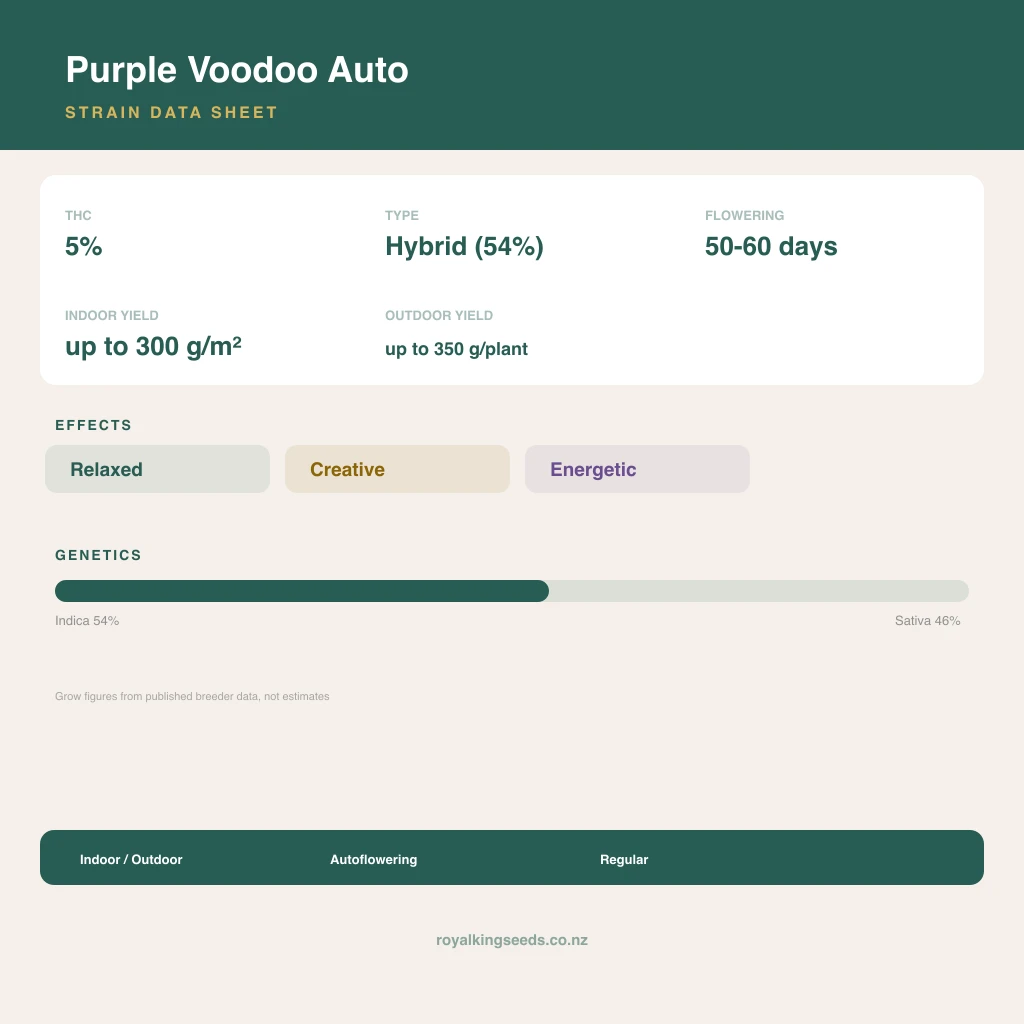 Purple Voodoo Auto

STRAIN DATA SHEET

THC
5%

TYPE
Hybrid (54%)

FLOWERING
50-60 days

INDOOR YIELD
up to 300 g/m²

OUTDOOR YIELD
up to 350 g/plant

EFFECTS

Relaxed

Creative

Energetic

GENETICS

Indica 54%

Sativa 46%

Grow figures from published breeder data, not estimates

Indoor / Outdoor

Autoflowering

Regular

royalkingseeds.co.nz