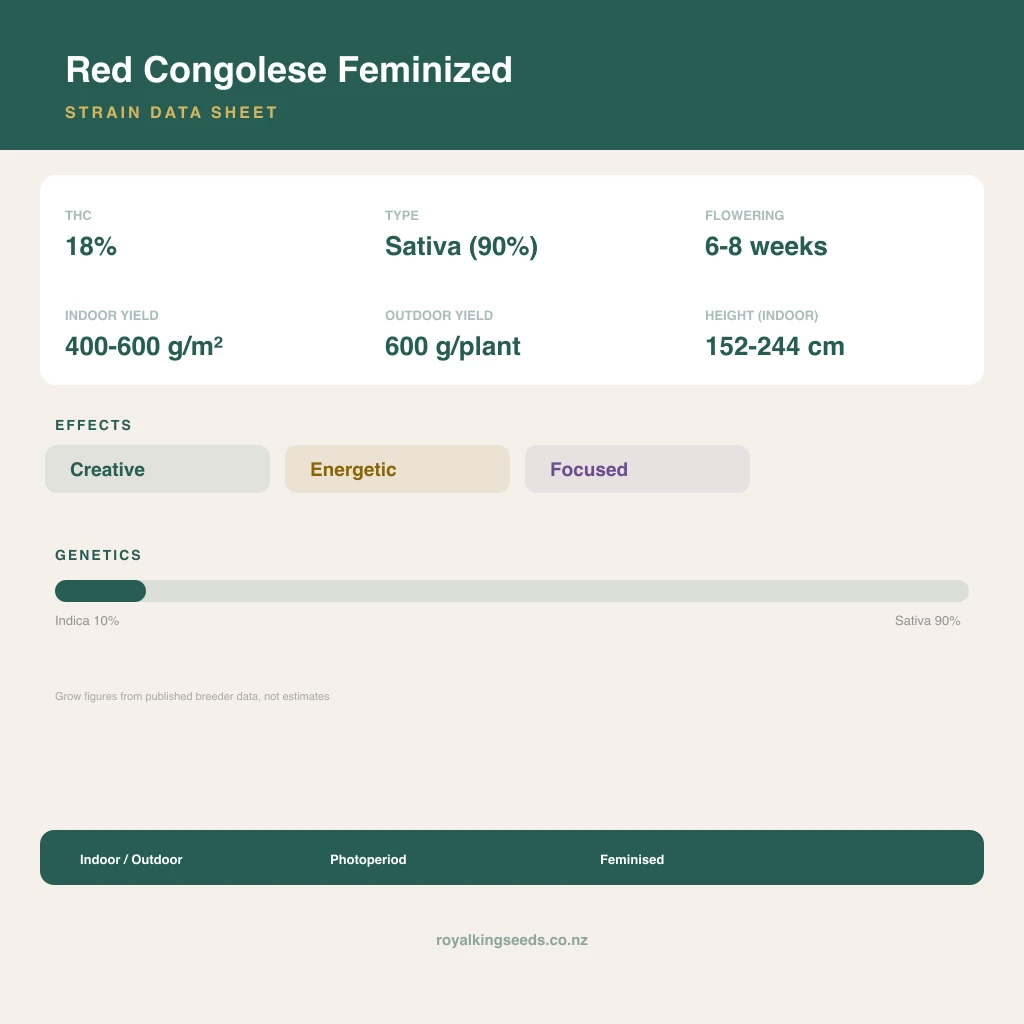 Red Congolese Feminized

STRAIN DATA SHEET

THC
18%

TYPE
Sativa (90%)

FLOWERING
6-8 weeks

INDOOR YIELD
400-600 g/m²

OUTDOOR YIELD
600 g/plant

HEIGHT (INDOOR)
152-244 cm

EFFECTS

Creative

Energetic

Focused

GENETICS

Indica 10%

Sativa 90%

Grow figures from published breeder data, not estimates

Indoor / Outdoor

Photoperiod

Feminised

royalkingseeds.co.nz