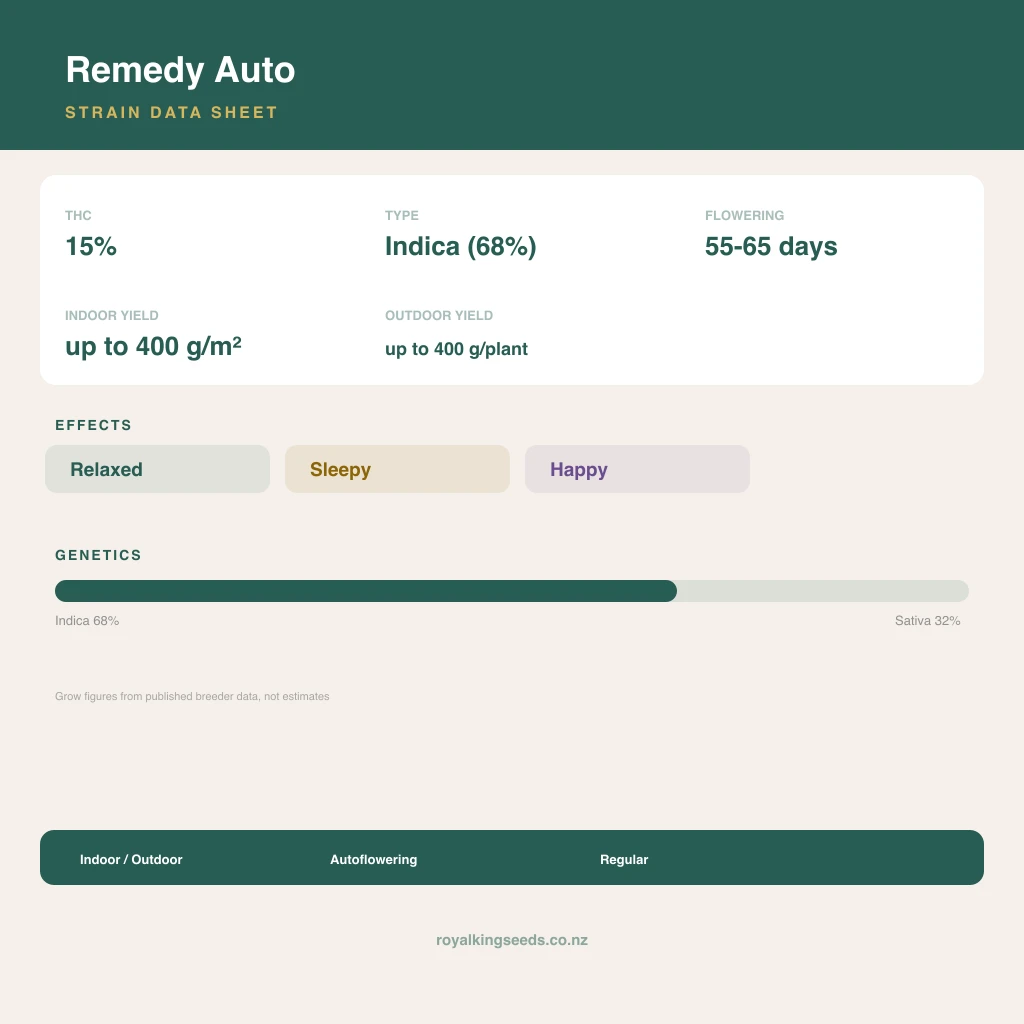 Remedy Auto

STRAIN DATA SHEET

THC
15%

TYPE
Indica (68%)

FLOWERING
55-65 days

INDOOR YIELD
up to 400 g/m²

OUTDOOR YIELD
up to 400 g/plant

EFFECTS

Relaxed

Sleepy

Happy

GENETICS

Indica 68%

Sativa 32%

Grow figures from published breeder data, not estimates

Indoor / Outdoor

Autoflowering

Regular

royalkingseeds.co.nz