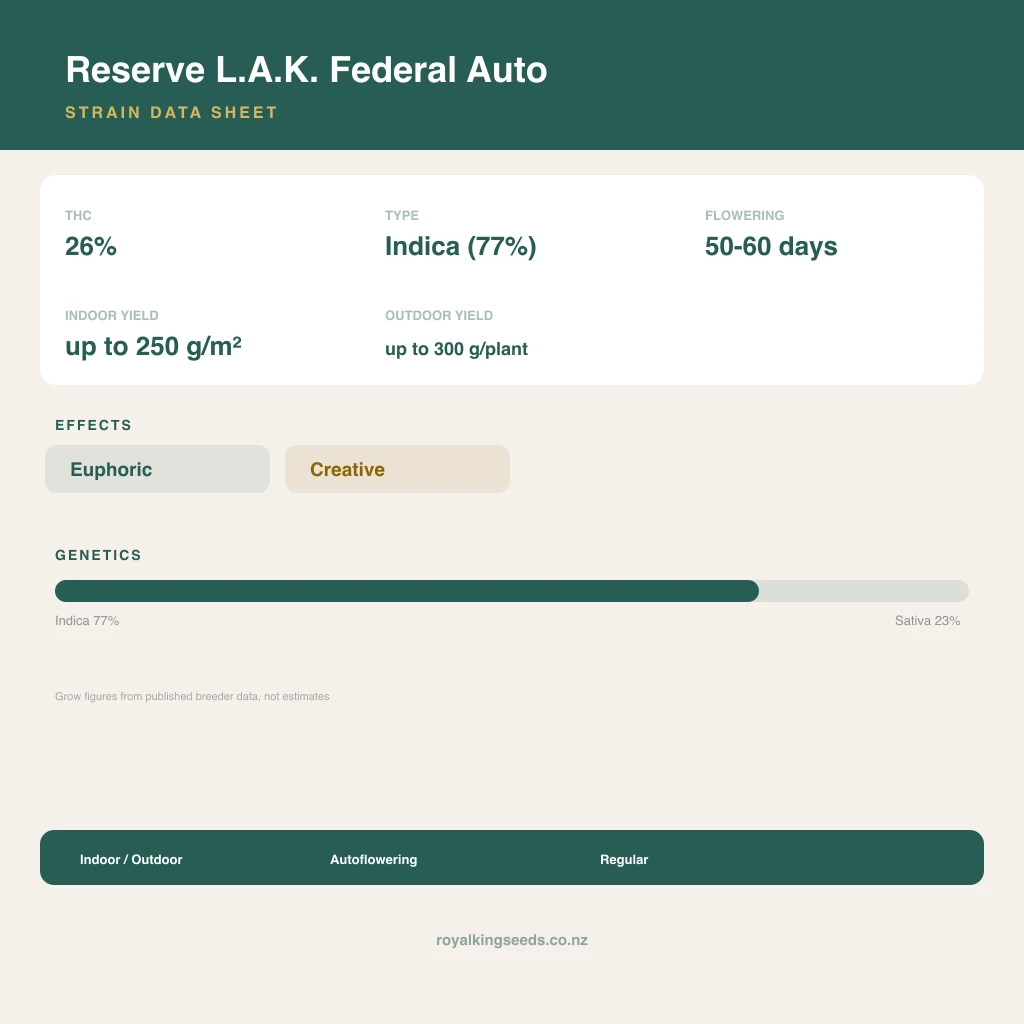 Reserve L.A.K. Federal Auto

STRAIN DATA SHEET

THC
26%

TYPE
Indica (77%)

FLOWERING
50-60 days

INDOOR YIELD
up to 250 g/m²

OUTDOOR YIELD
up to 300 g/plant

EFFECTS

Euphoric

Creative

GENETICS

Indica 77%

Sativa 23%

Grow figures from published breeder data, not estimates

Indoor / Outdoor

Autoflowering

Regular

royalkingseeds.co.nz