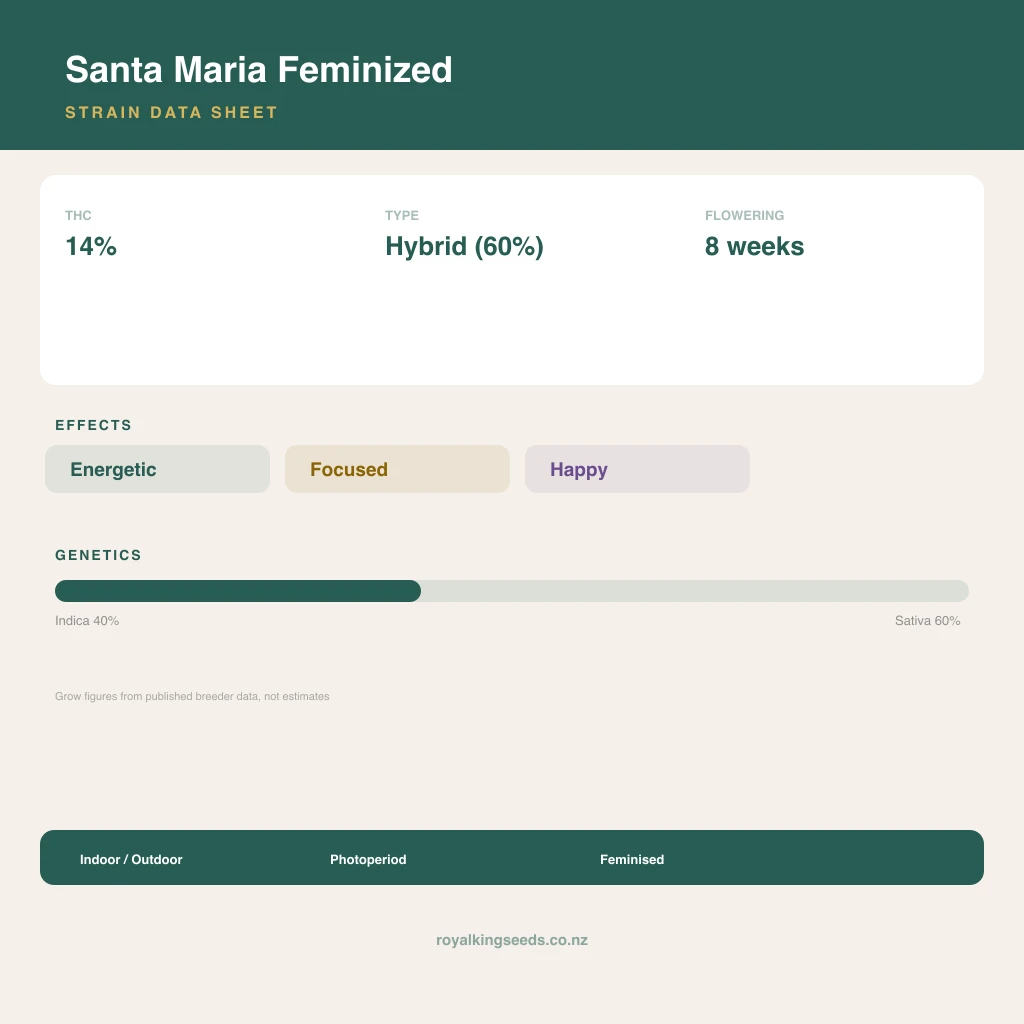 Santa Maria Feminized

STRAIN DATA SHEET

THC
14%

TYPE
Hybrid (60%)

FLOWERING
8 weeks

EFFECTS

Energetic

Focused

Happy

GENETICS

Indica 40%

Sativa 60%

Grow figures from published breeder data, not estimates

Indoor / Outdoor

Photoperiod

Feminised

royalkingseeds.co.nz