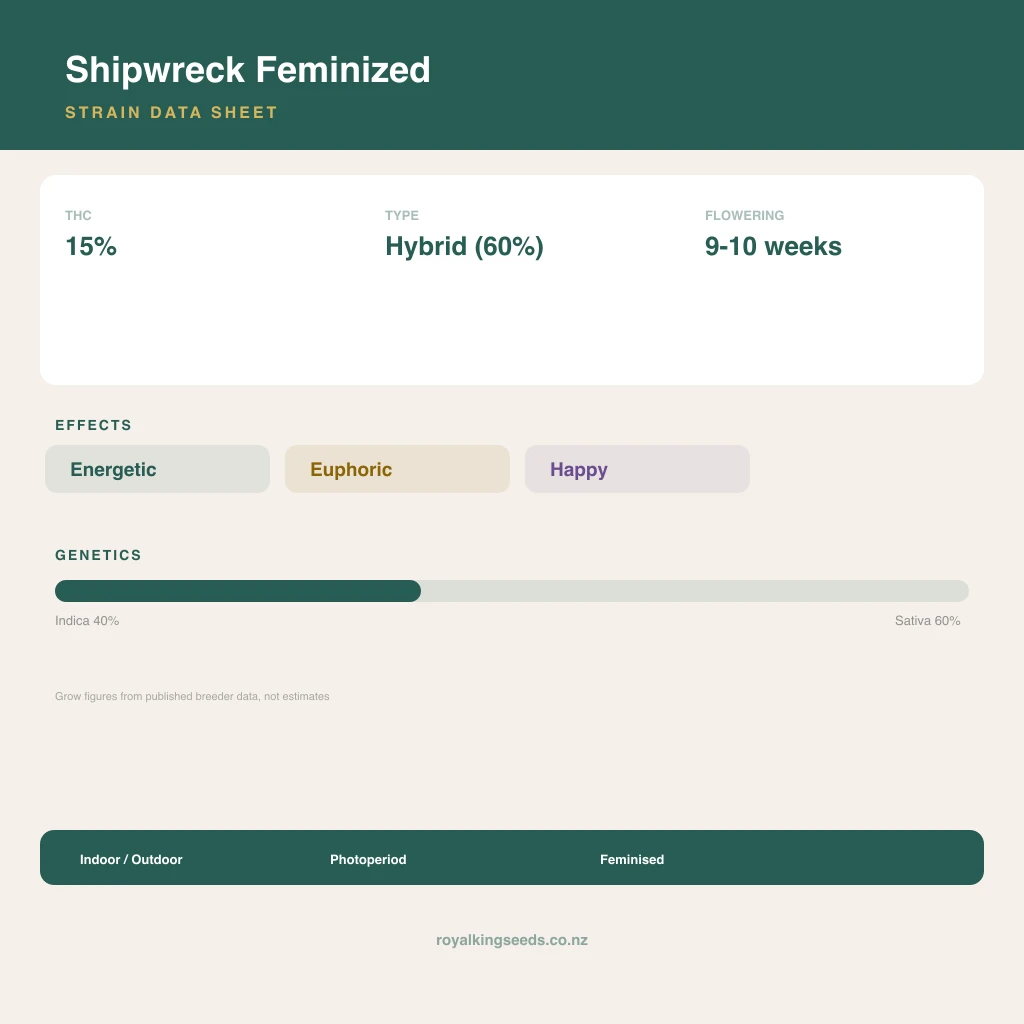 Shipwreck Feminized

STRAIN DATA SHEET

THC
15%

TYPE
Hybrid (60%)

FLOWERING
9-10 weeks

EFFECTS

Energetic

Euphoric

Happy

GENETICS

Indica 40%

Sativa 60%

Grow figures from published breeder data, not estimates

Indoor / Outdoor

Photoperiod

Feminised

royalkingseeds.co.nz