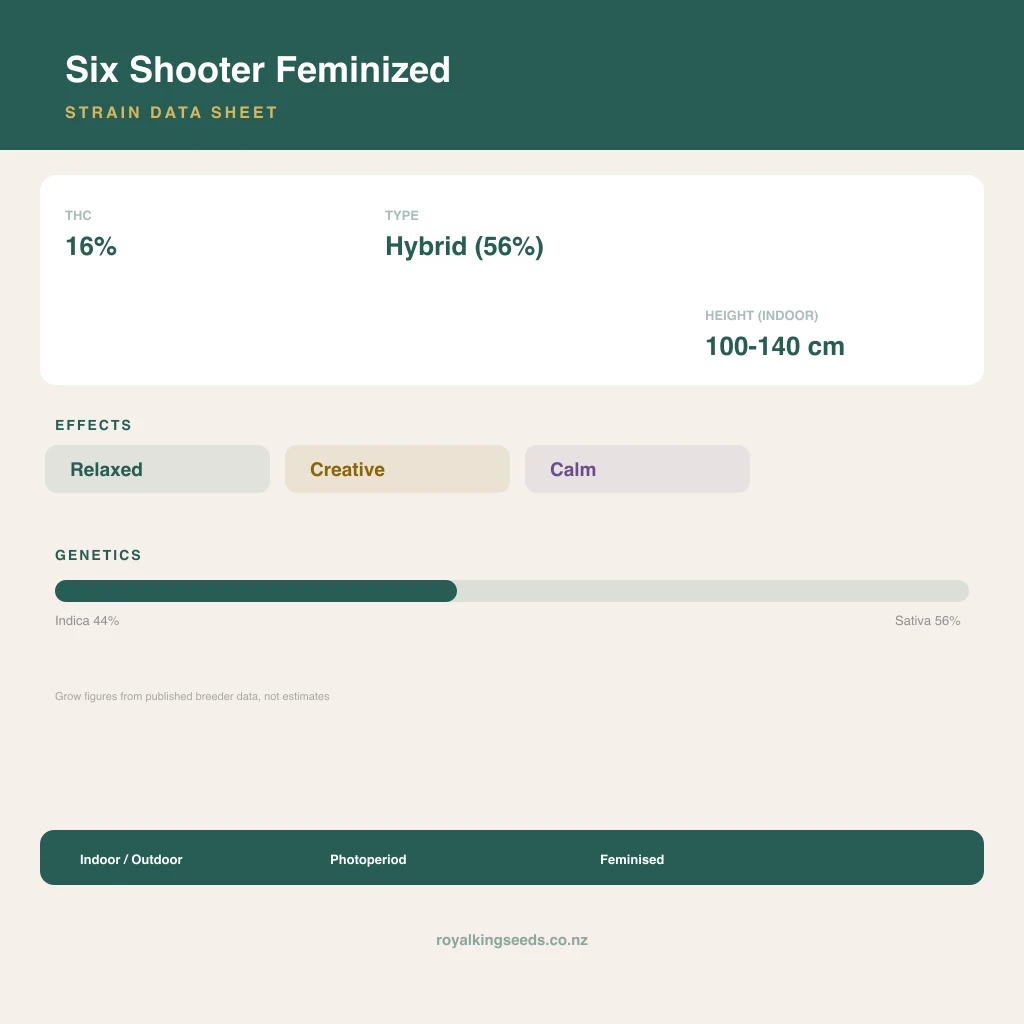 Six Shooter Feminized
STRAIN DATA SHEET

THC
16%

TYPE
Hybrid (56%)

HEIGHT (INDOOR)
100-140 cm

EFFECTS
Relaxed
Creative
Calm

GENETICS
Indica 44%
Sativa 56%

Grow figures from published breeder data, not estimates

Indoor / Outdoor
Photoperiod
Feminised

royalkingseeds.co.nz